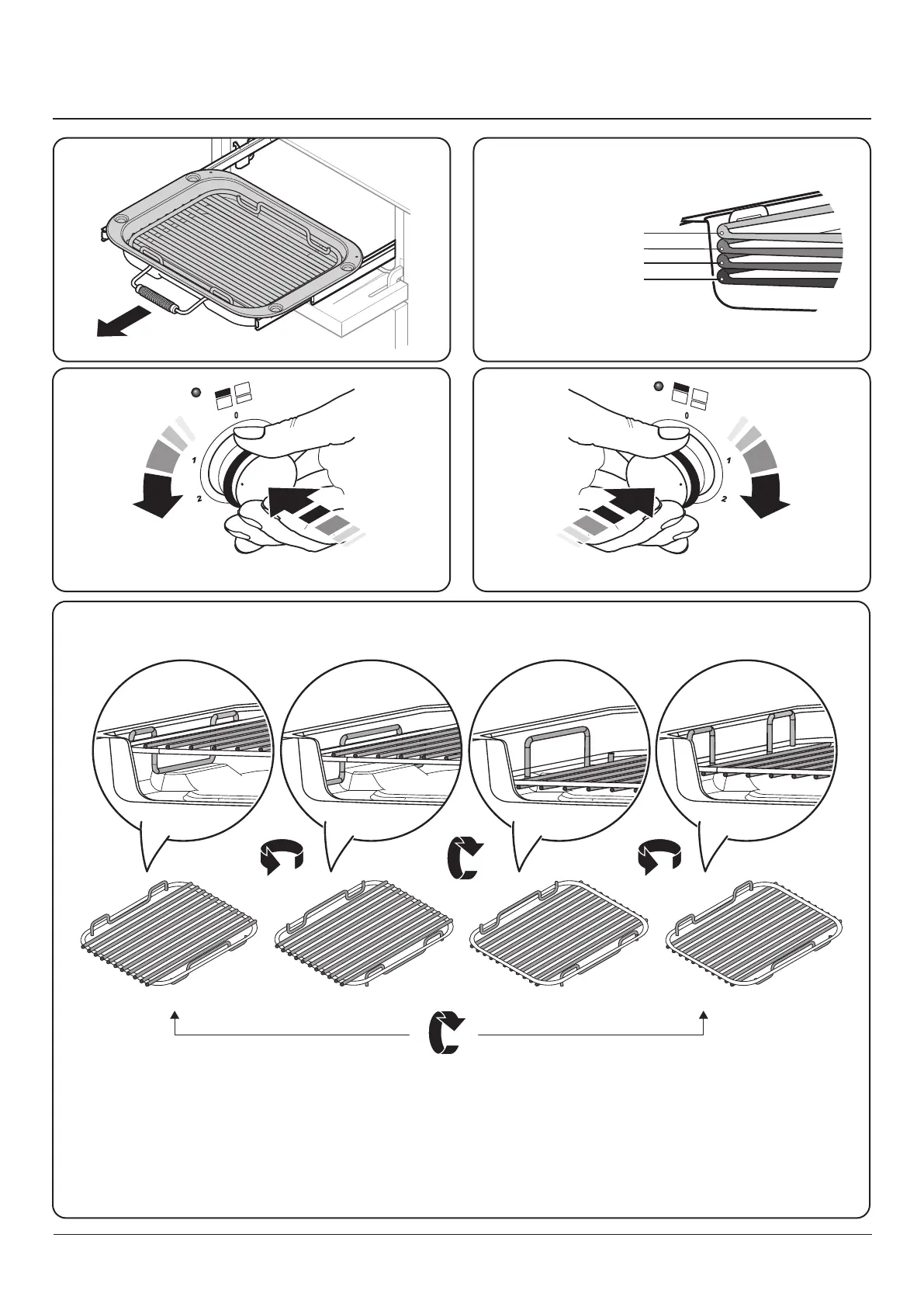 0
1
2

0
1
2