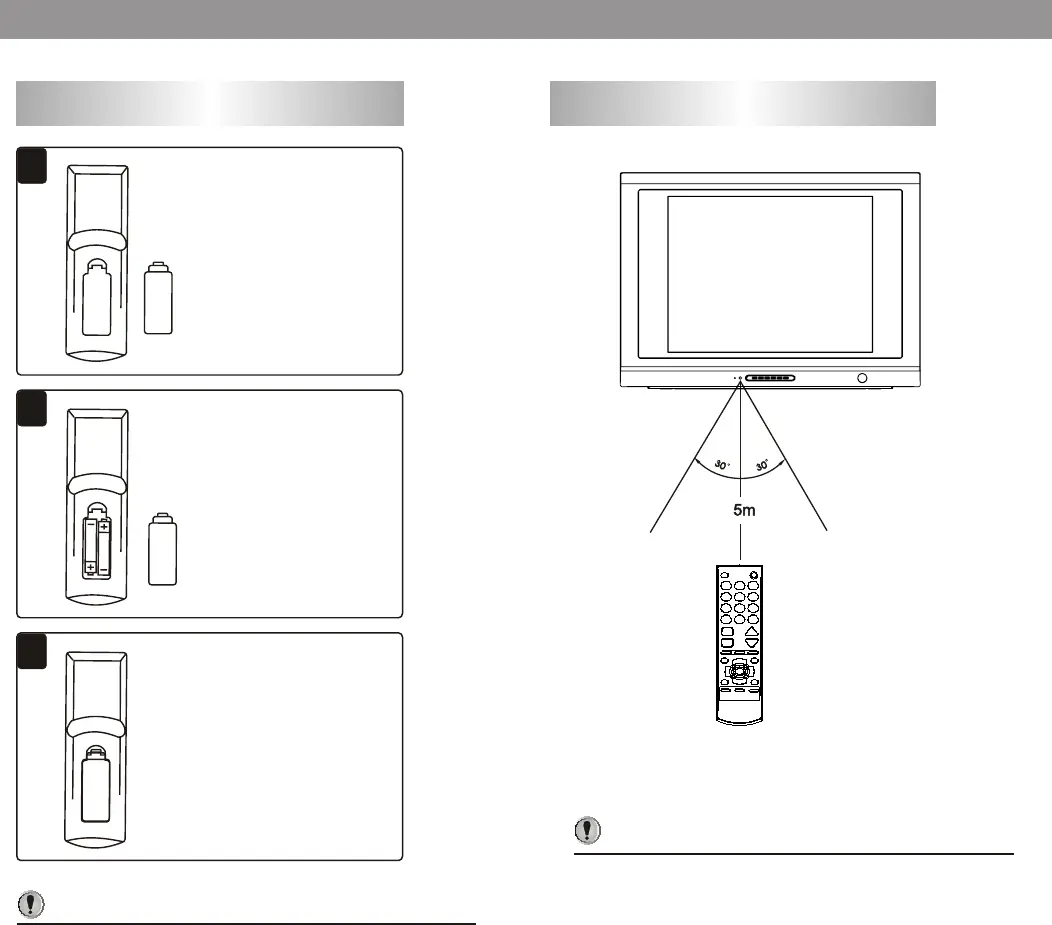 30°
30°
5m