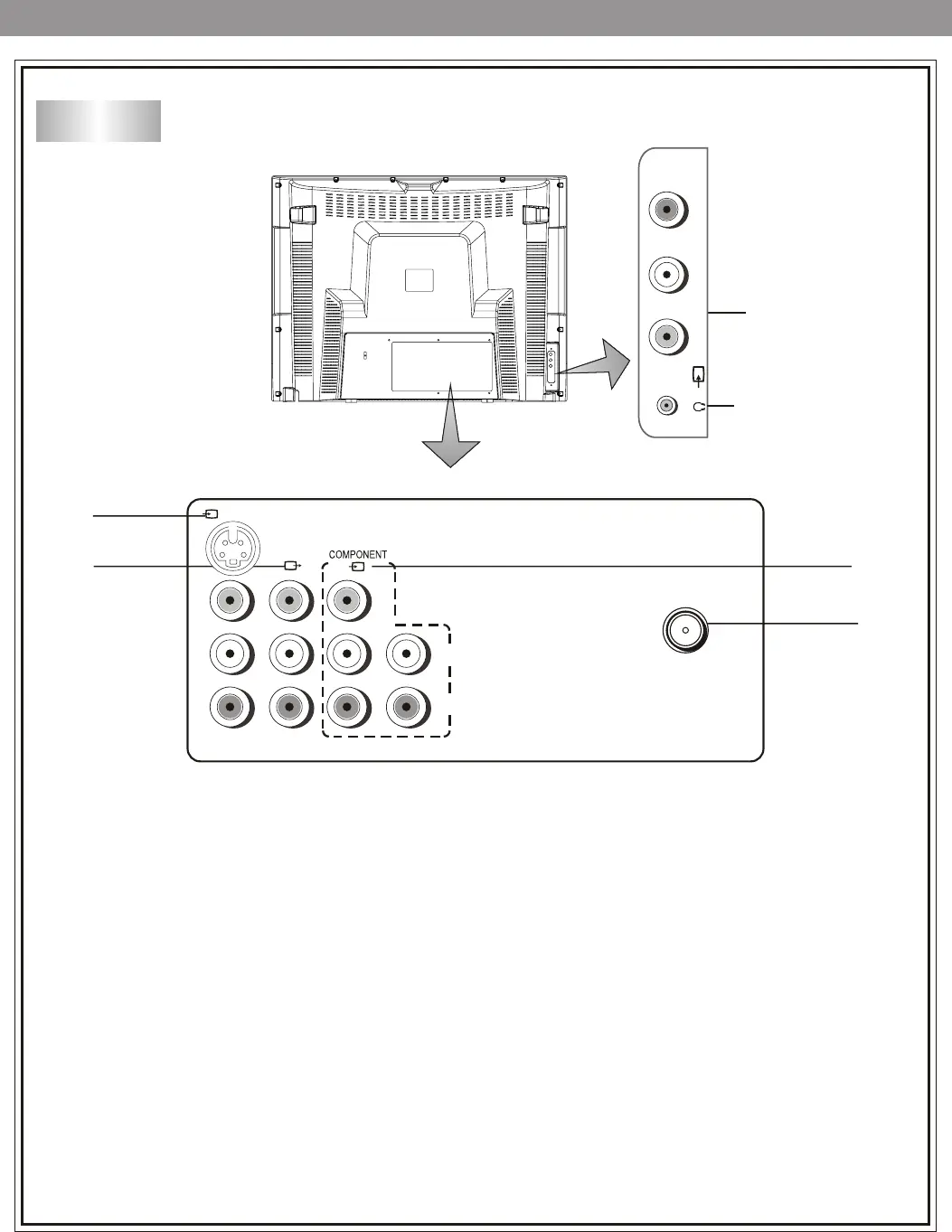 COMPONENT