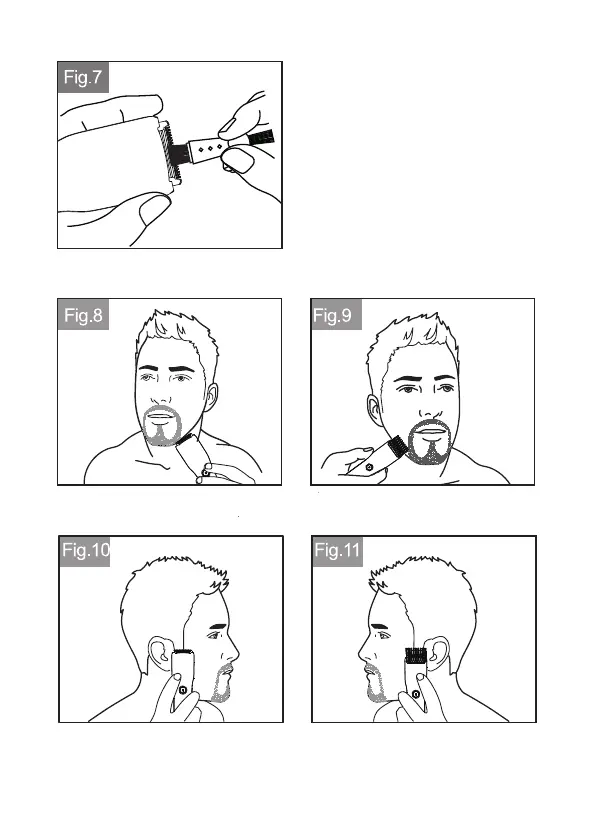 Fig.7

Fig.8

Fig.9

Fig.10

Fig.11