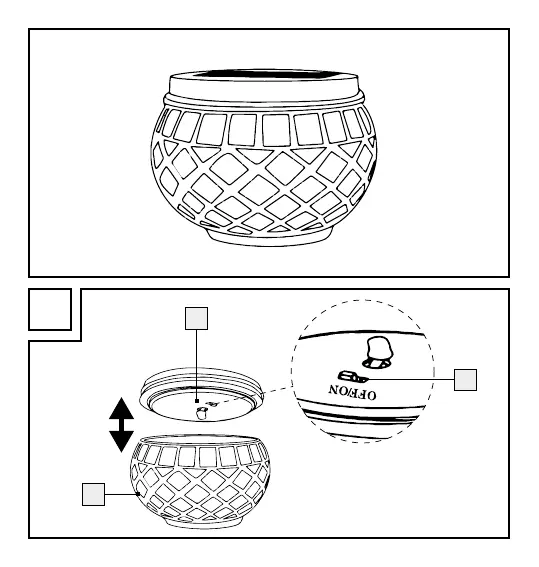 OFF/ON