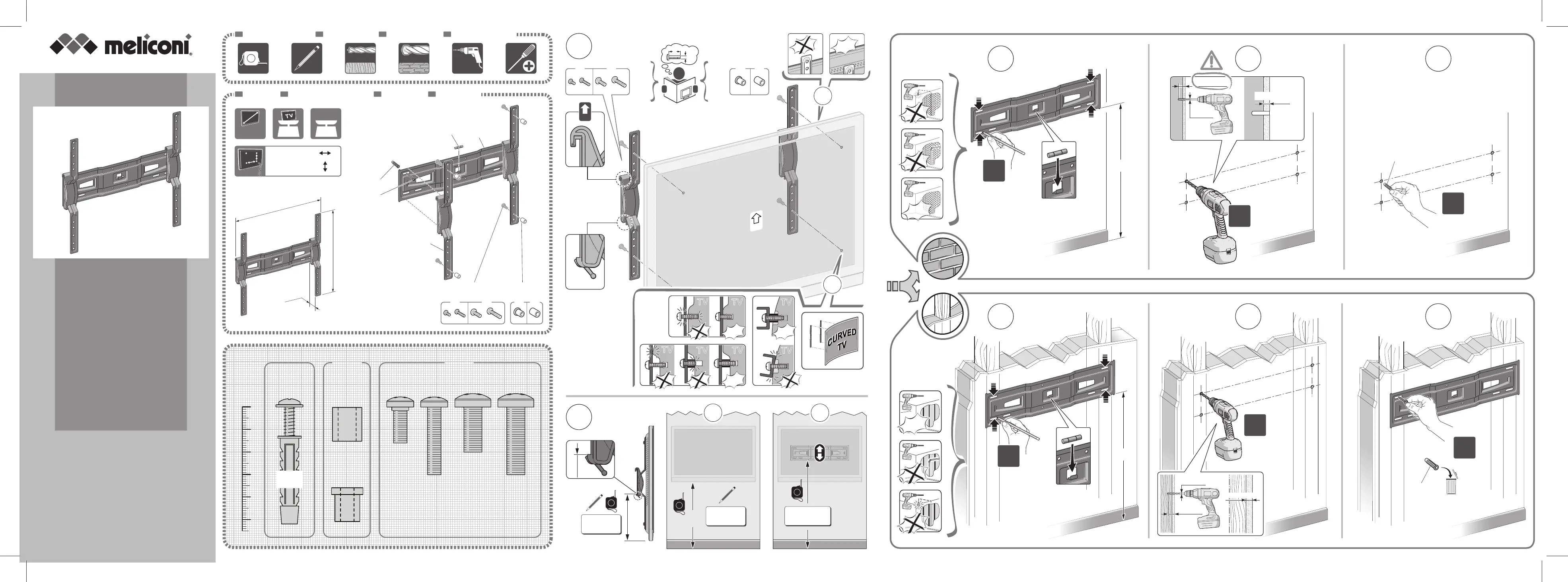 meliconi

TV

CURVED TV