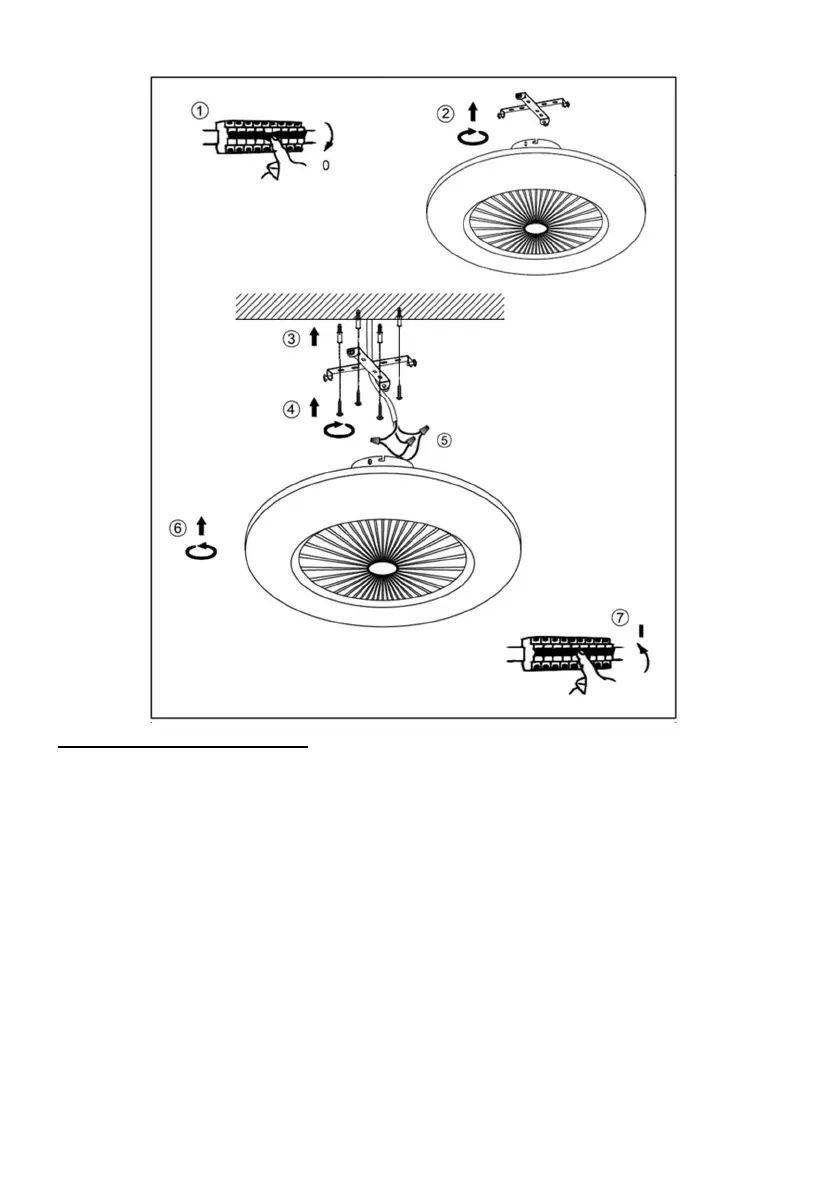 ①
0
②
③
④
⑤
⑥
⑦
I