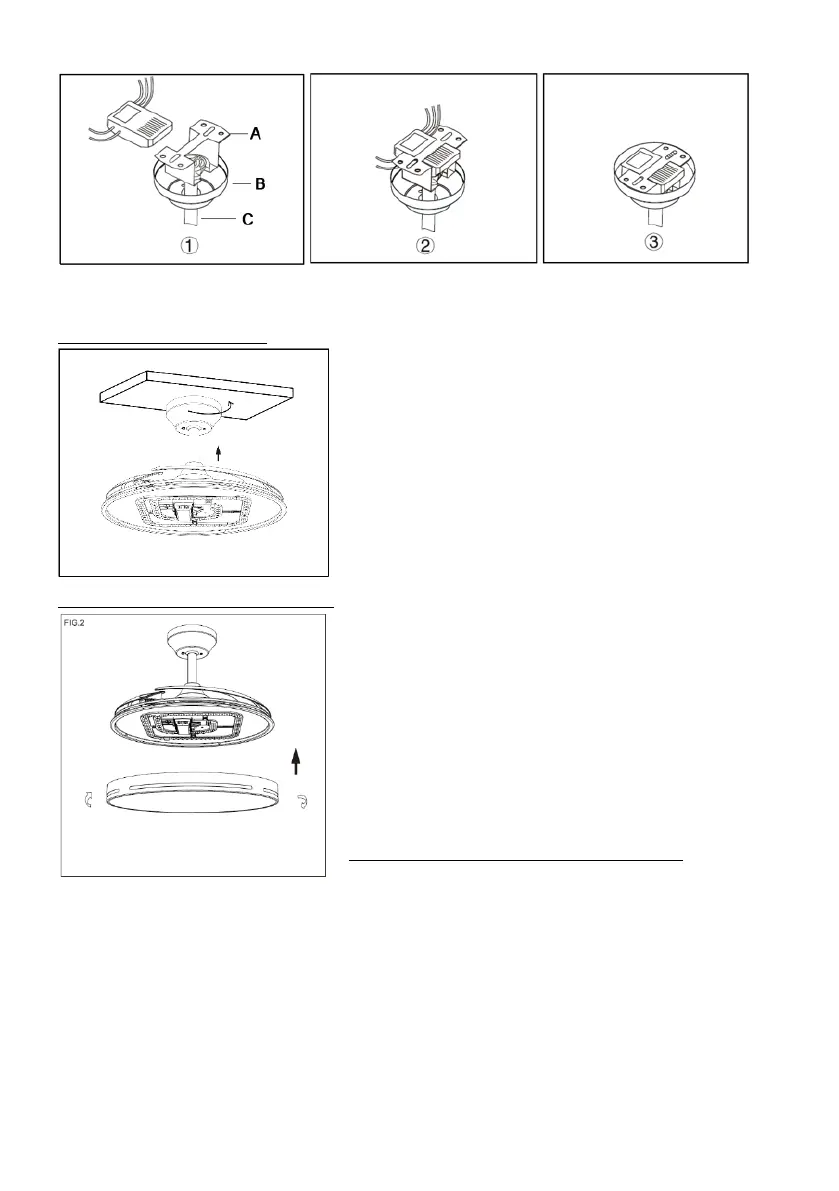 A
B
C
①
②
③

FIG.2