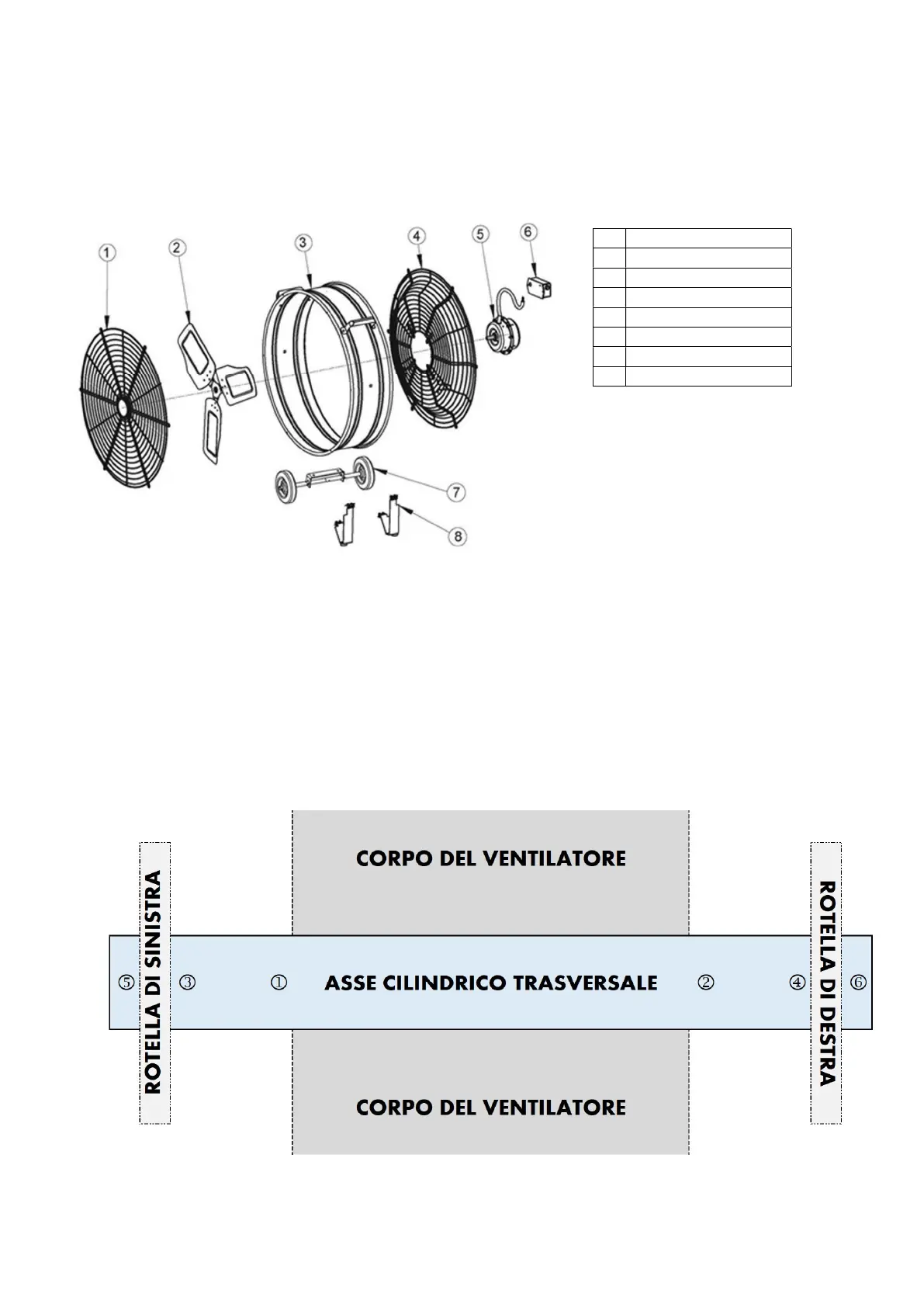 1 2 3 4 5 6

7

8

CORPO DEL VENTILATORE

ROTELLA DI SINISTRA

⑤ ③ ① ASSE CILINDRICO TRASVERSALE ② ④ ⑥

ROTELLA DI DESTRA

CORPO DEL VENTILATORE