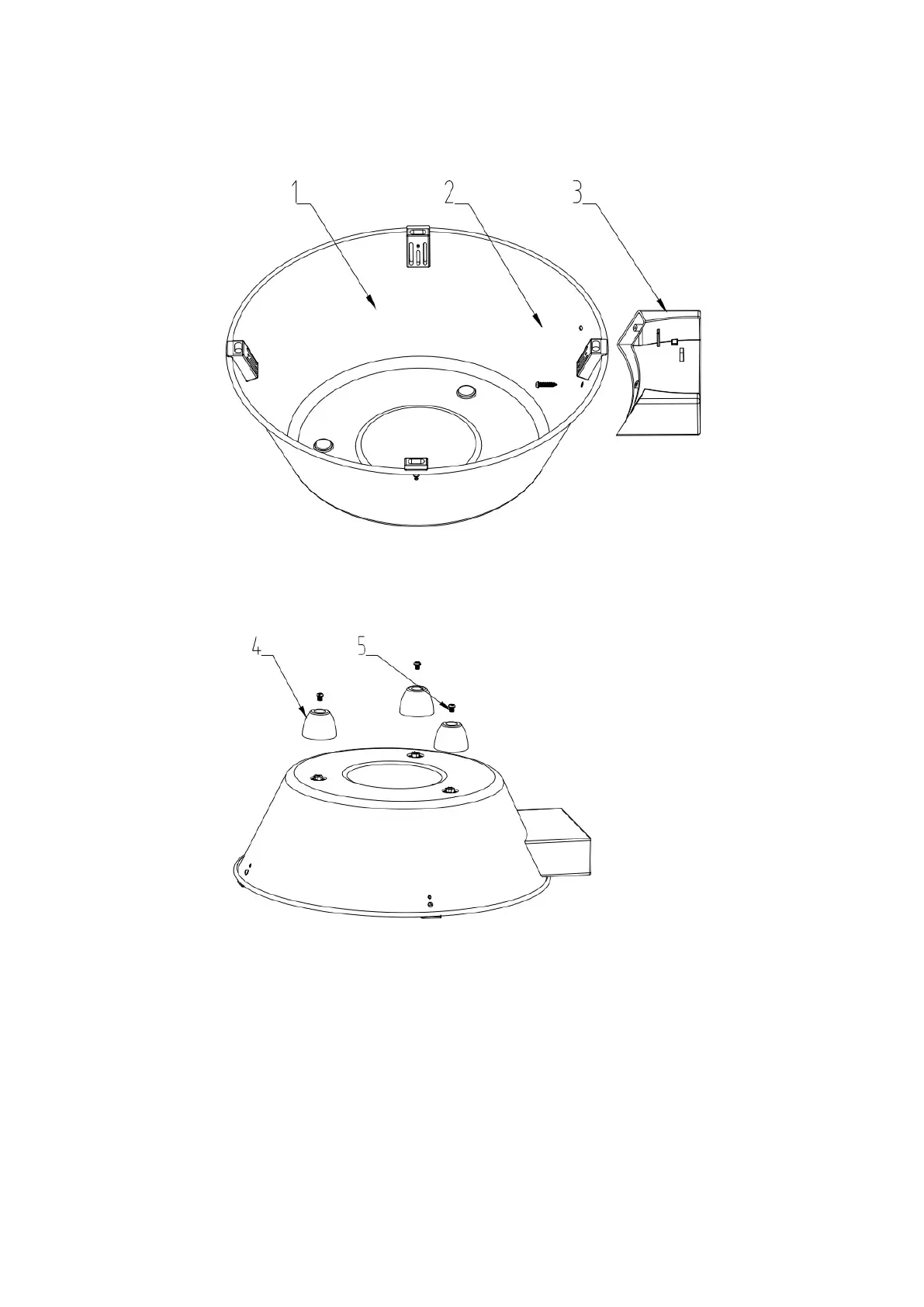 1
2
3
4
5