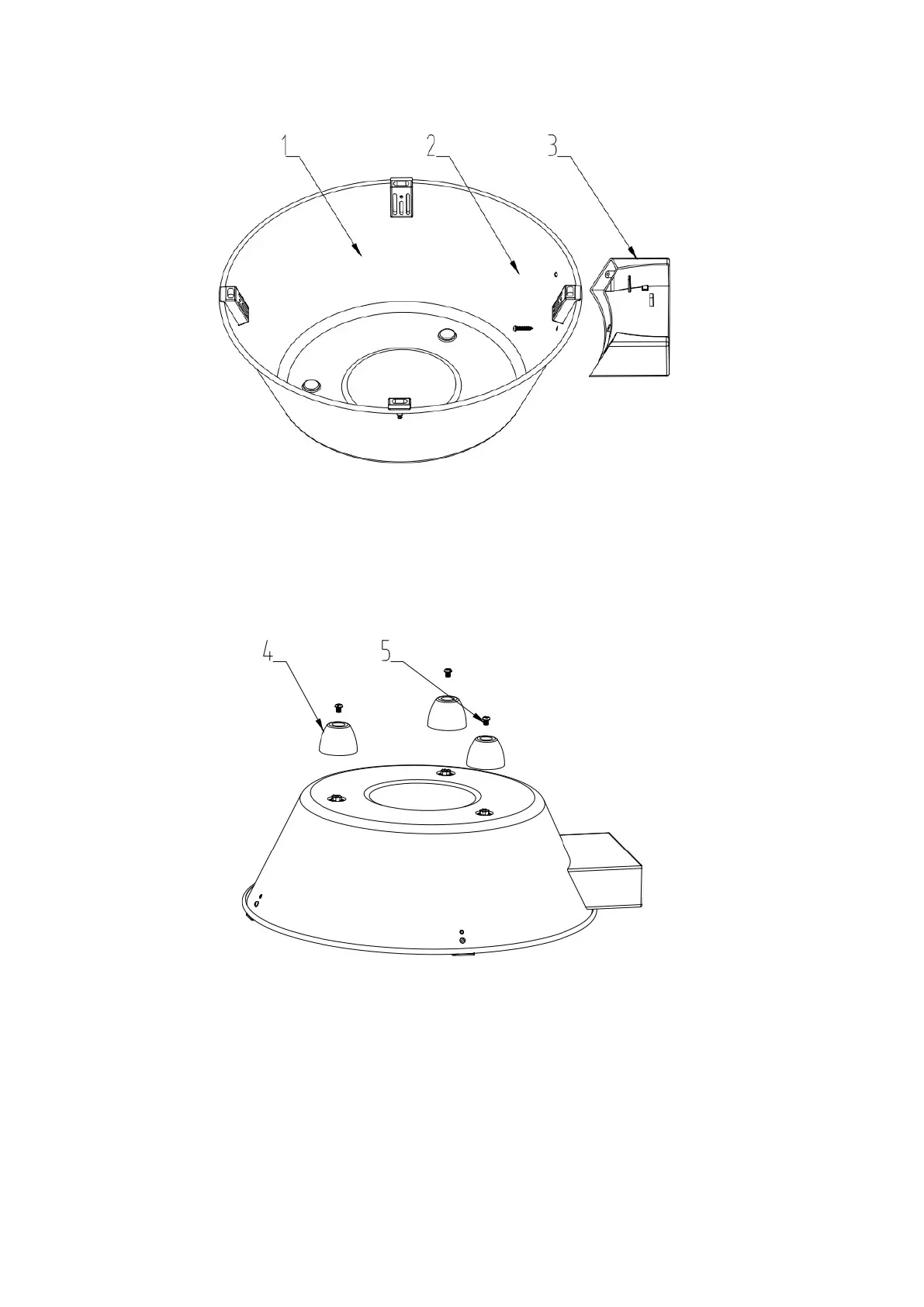 1
2
3
4
5