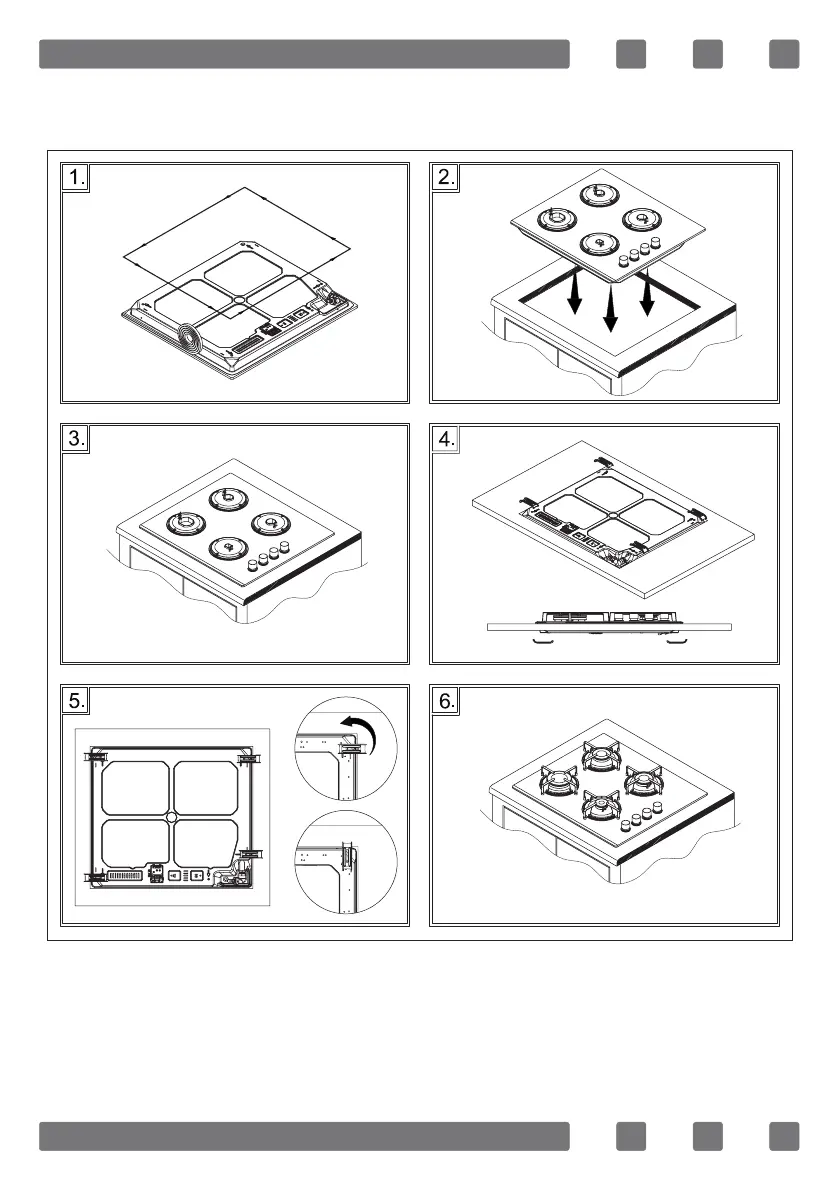 1.

2.

3.

4.

5.

6.