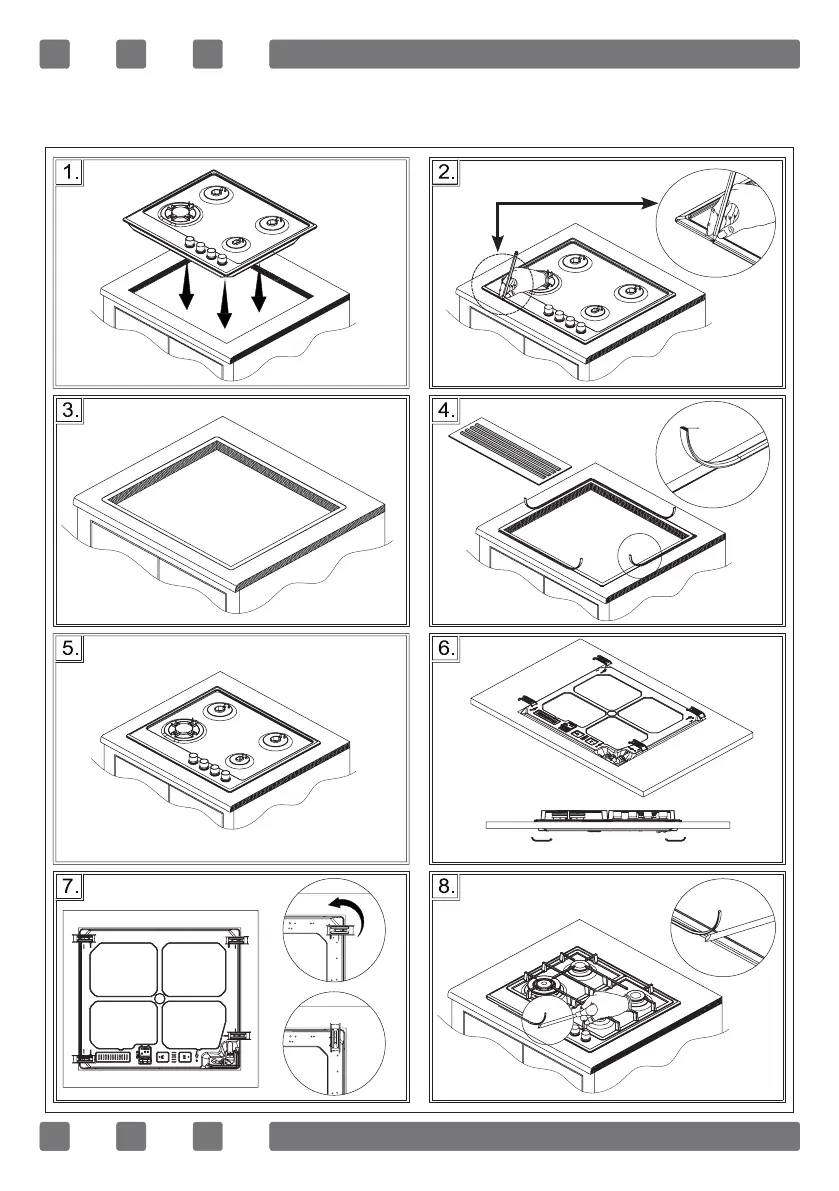 1.

2.

3.

4.

5.

6.

7.

8.