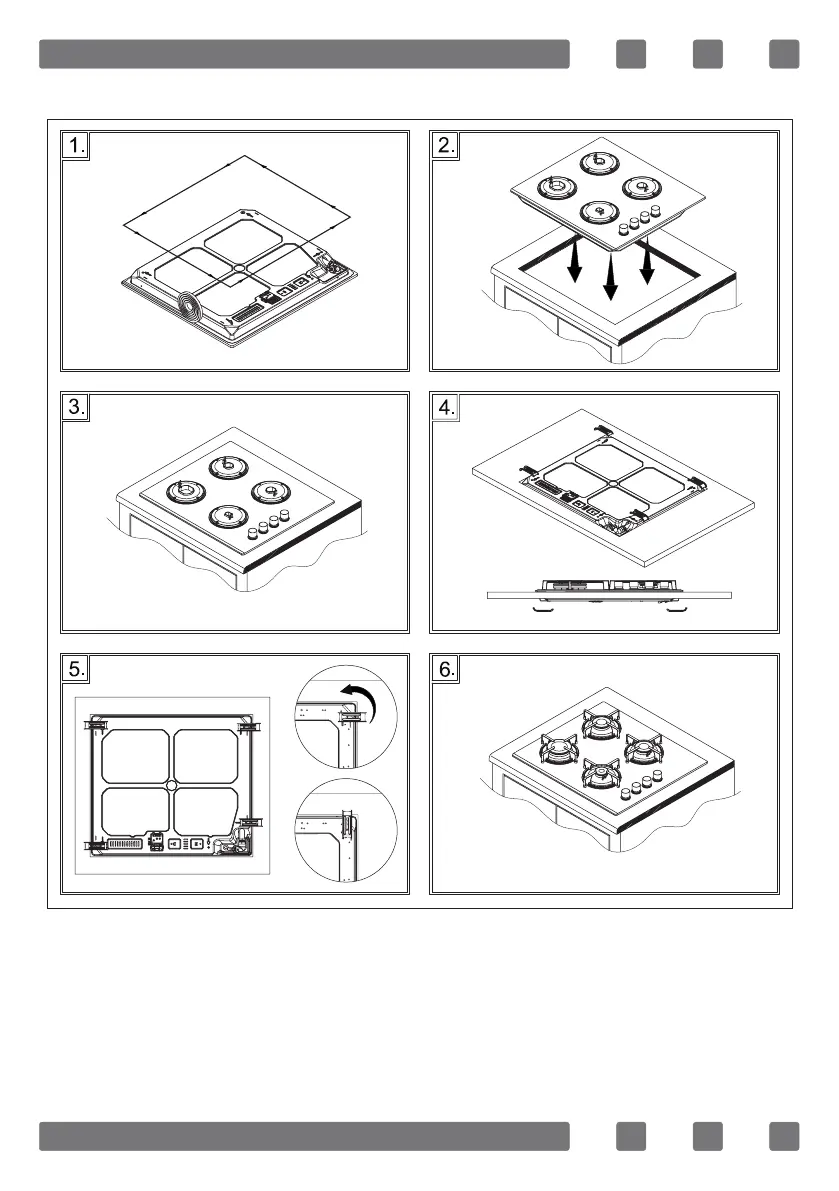 1.

2.

3.

4.

5.

6.