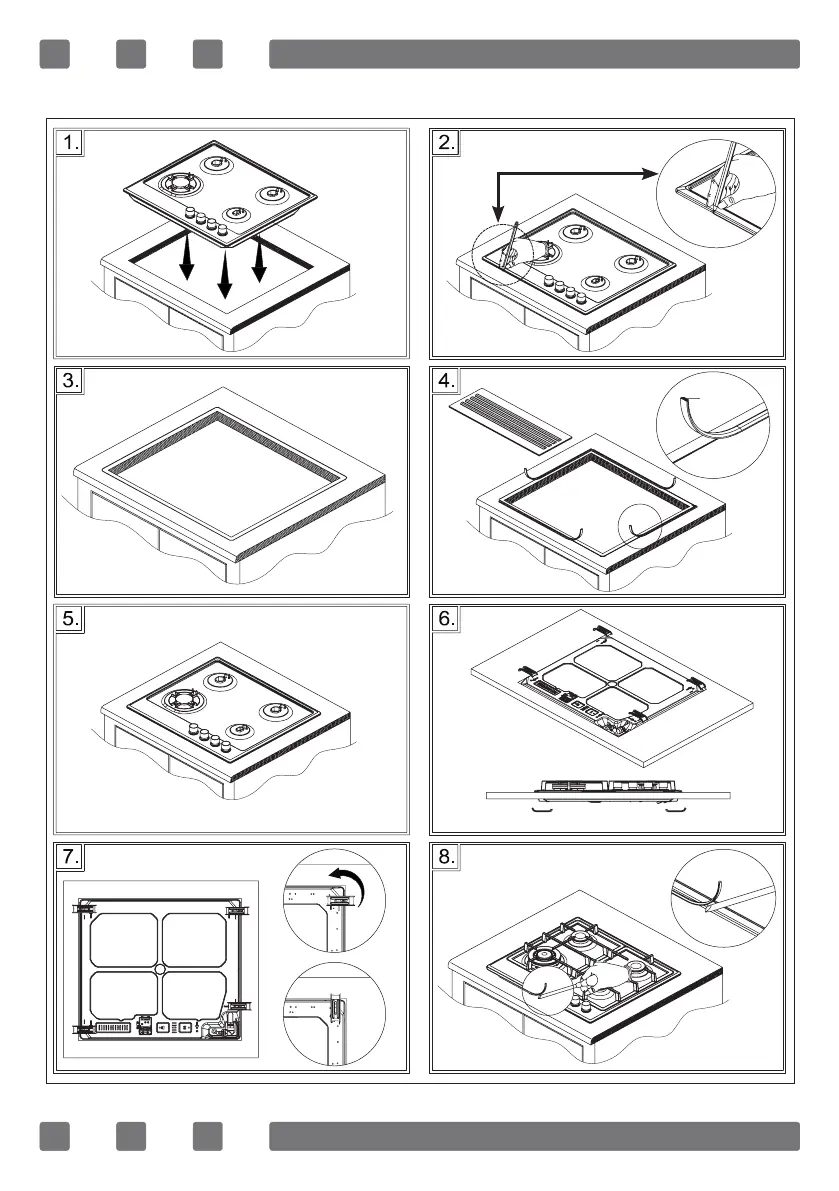 1.

2.

3.

4.

5.

6.

7.

8.