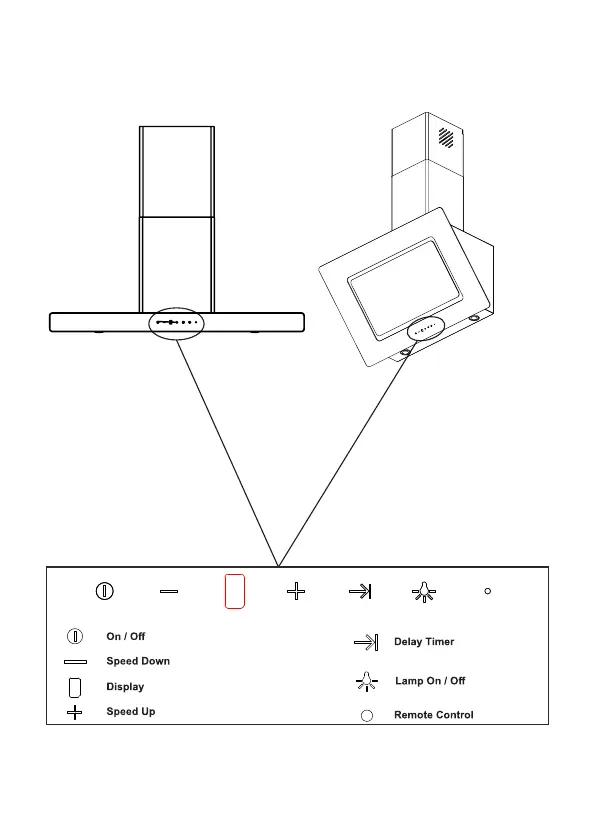 On / Off
Speed Down
Display
Speed Up

Delay Timer
Lamp On / Off
Remote Control