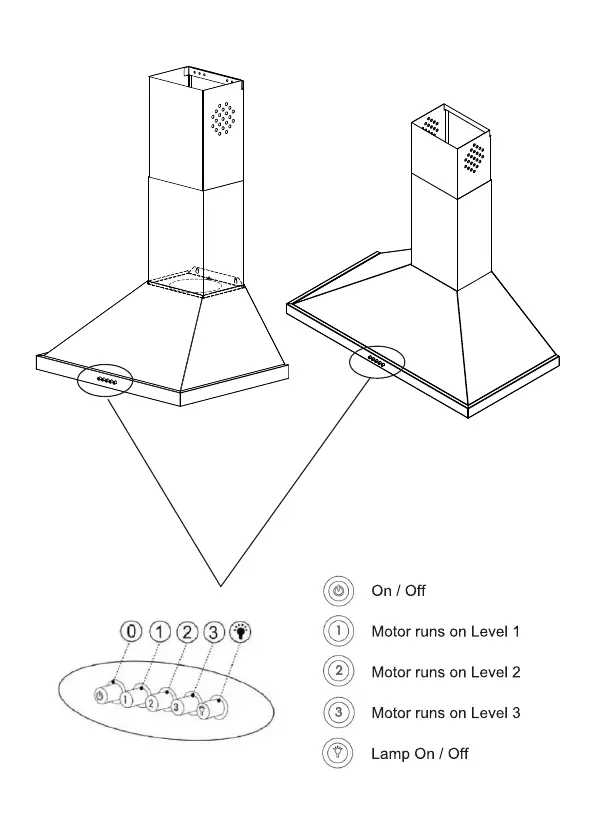 0 1 2 3

1 2 3

On / Off

1 Motor runs on Level 1

2 Motor runs on Level 2

3 Motor runs on Level 3

Lamp On / Off