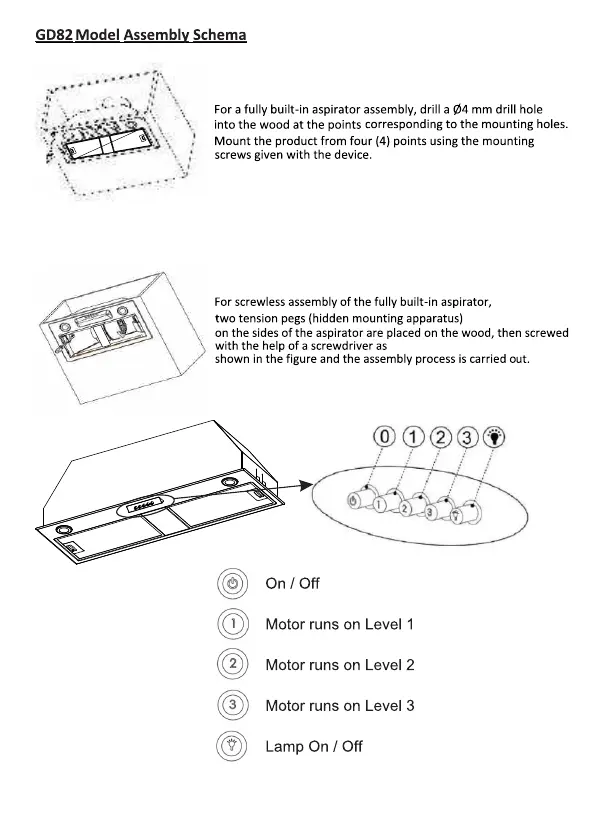 GD82 Model Assembly Schema

For a fully built-in aspirator assembly, drill a Ø4 mm drill hole into the wood at the points corresponding to the mounting holes. Mount the product from four (4) points using the mounting screws given with the device.

For screwless assembly of the fully built-in aspirator, two tension pegs (hidden mounting apparatus) on the sides of the aspirator are placed on the wood, then screwed with the help of a screwdriver as shown in the figure and the assembly process is carried out.

0 1 2 3

1 2 3

On / Off

1 Motor runs on Level 1

2 Motor runs on Level 2

3 Motor runs on Level 3

Lamp On / Off