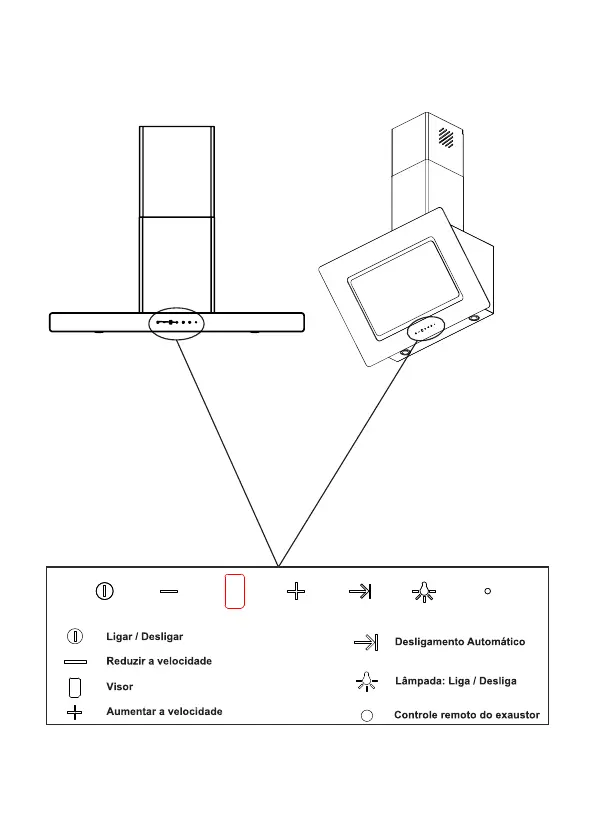 Ligar / Desligar
Reduzir a velocidade
Visor
Aumentar a velocidade

Desligamento Automático
Lâmpada: Liga / Desliga
Controle remoto do exaustor