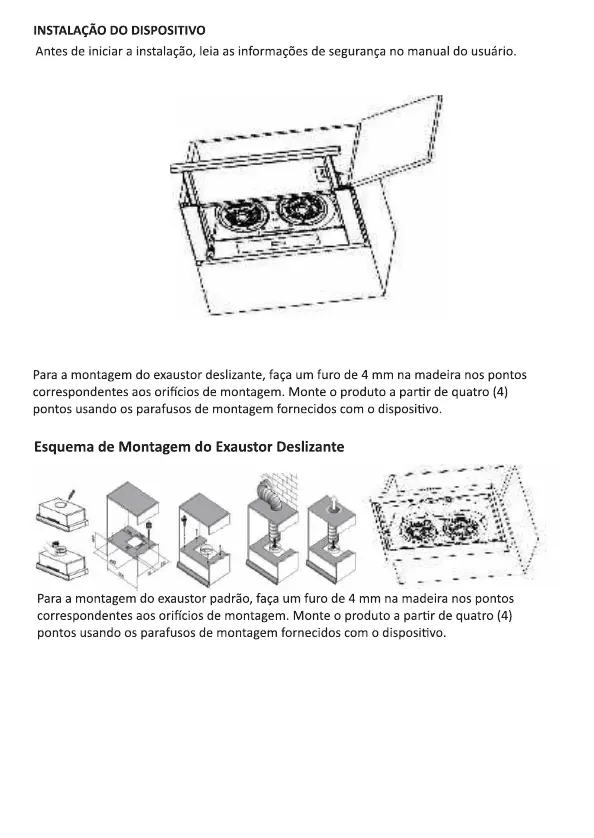 INSTALAÇÃO DO DISPOSITIVO

Antes de iniciar a instalação, leia as informações de segurança no manual do usuário.

Para a montagem do exaustor deslizante, faça um furo de 4 mm na madeira nos pontos correspondentes aos orifícios de montagem. Monte o produto a partir de quatro (4) pontos usando os parafusos de montagem fornecidos com o dispositivo.

Esquema de Montagem do Exaustor Deslizante

Para a montagem do exaustor padrão, faça um furo de 4 mm na madeira nos pontos correspondentes aos orifícios de montagem. Monte o produto a partir de quatro (4) pontos usando os parafusos de montagem fornecidos com o dispositivo.