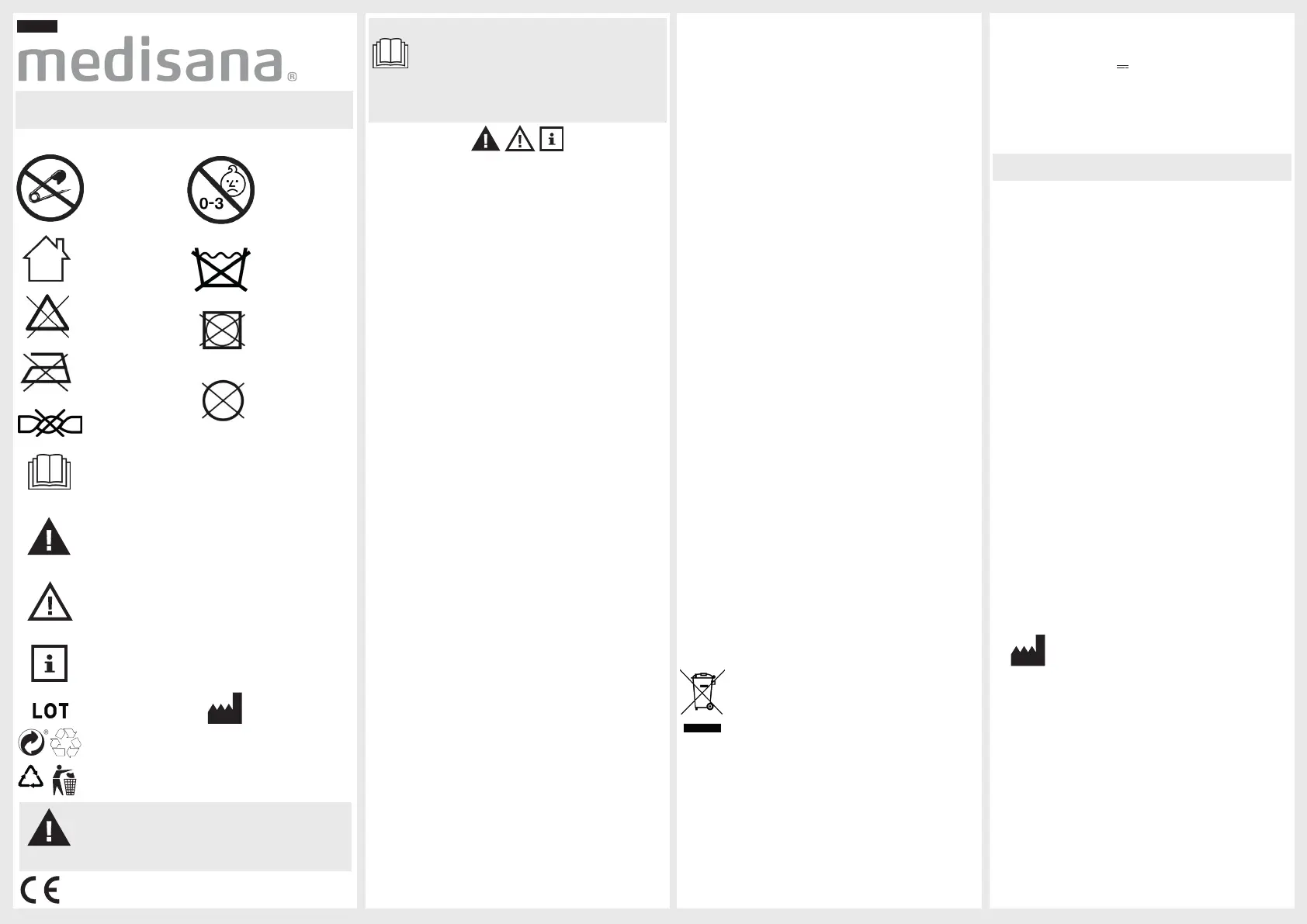 medisana®

0-3

LOT