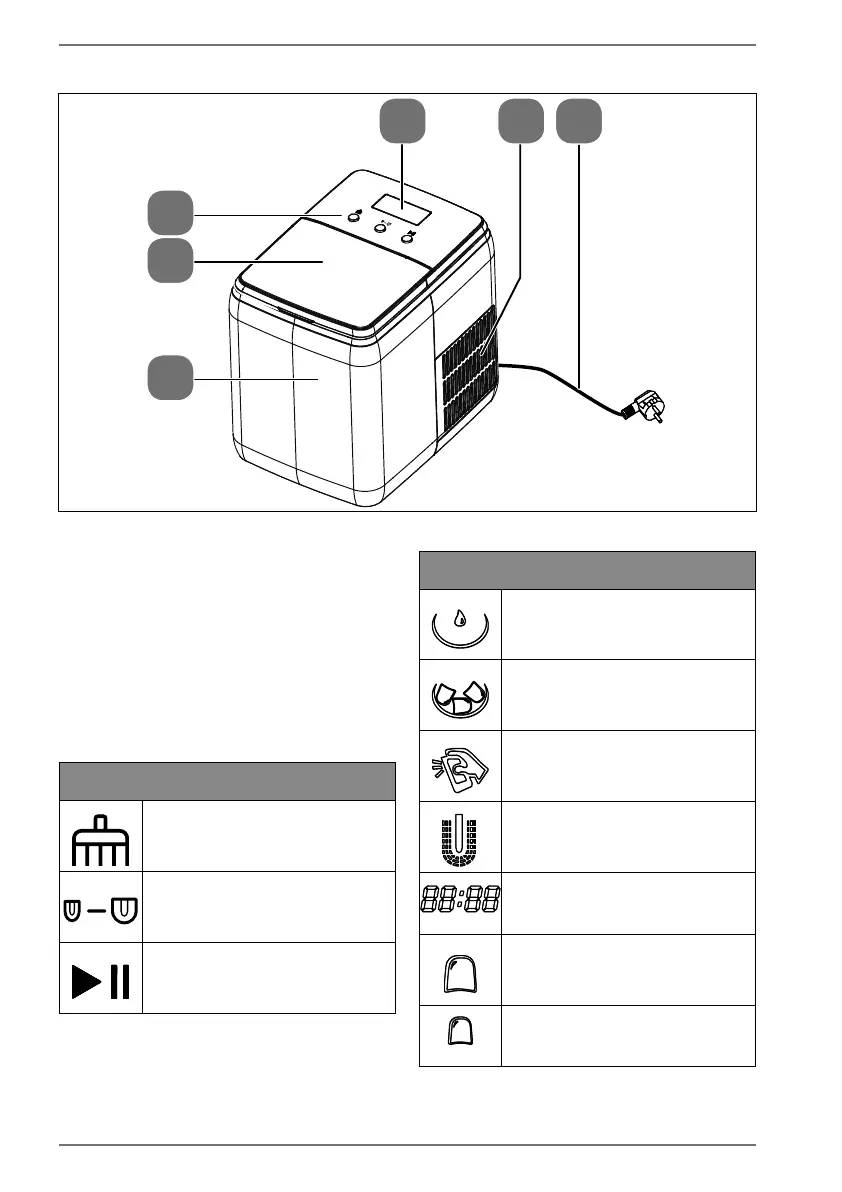 88:88