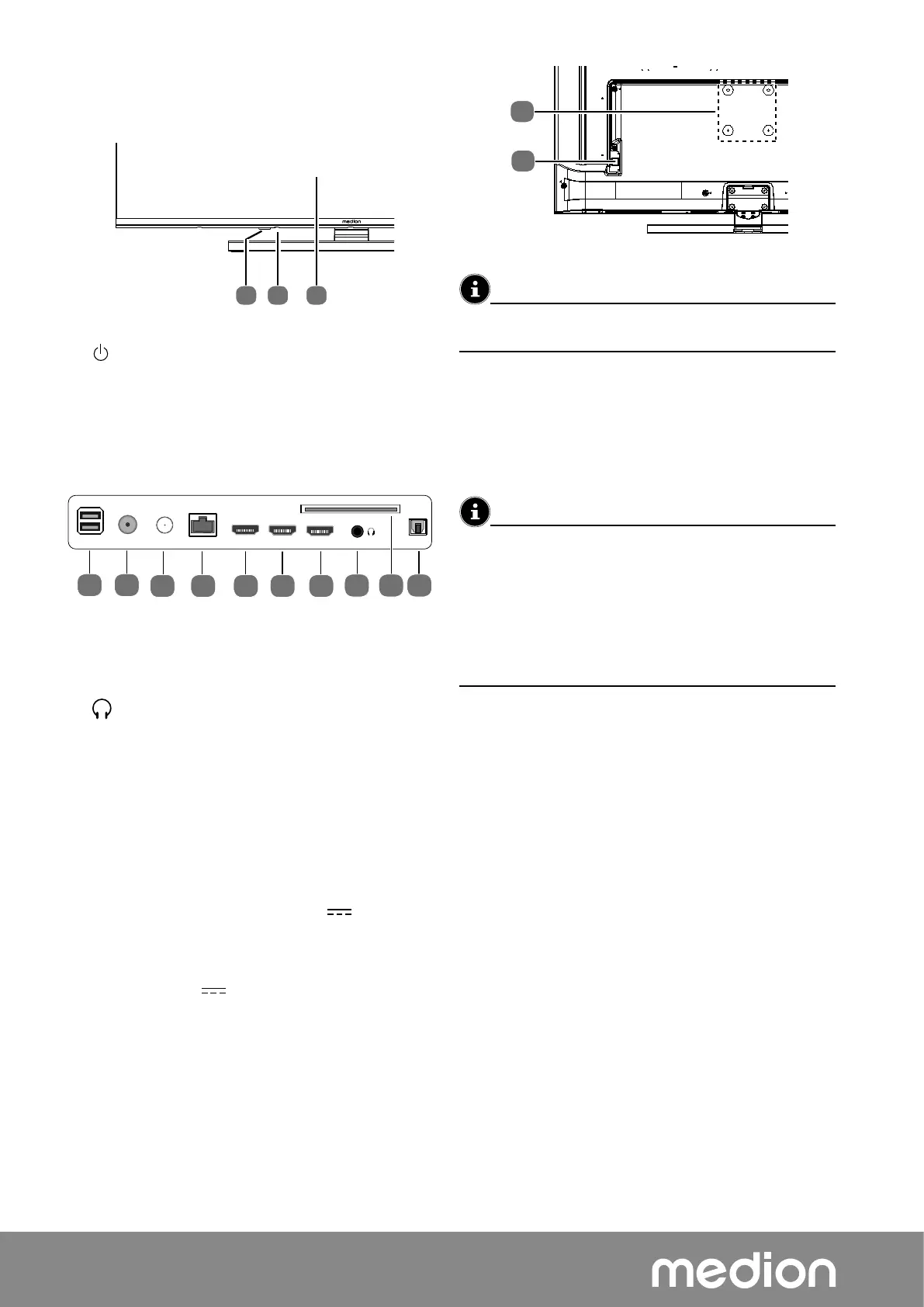 medion

medion