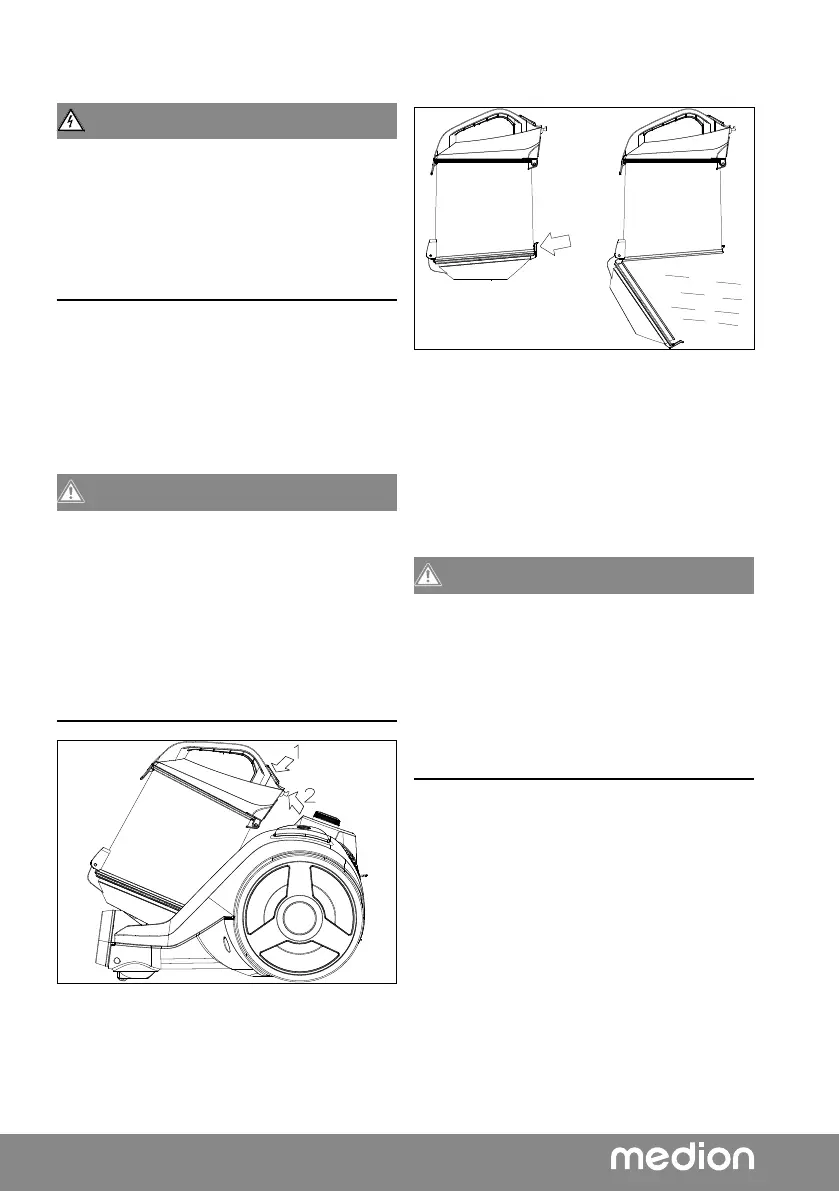 1
2

medion