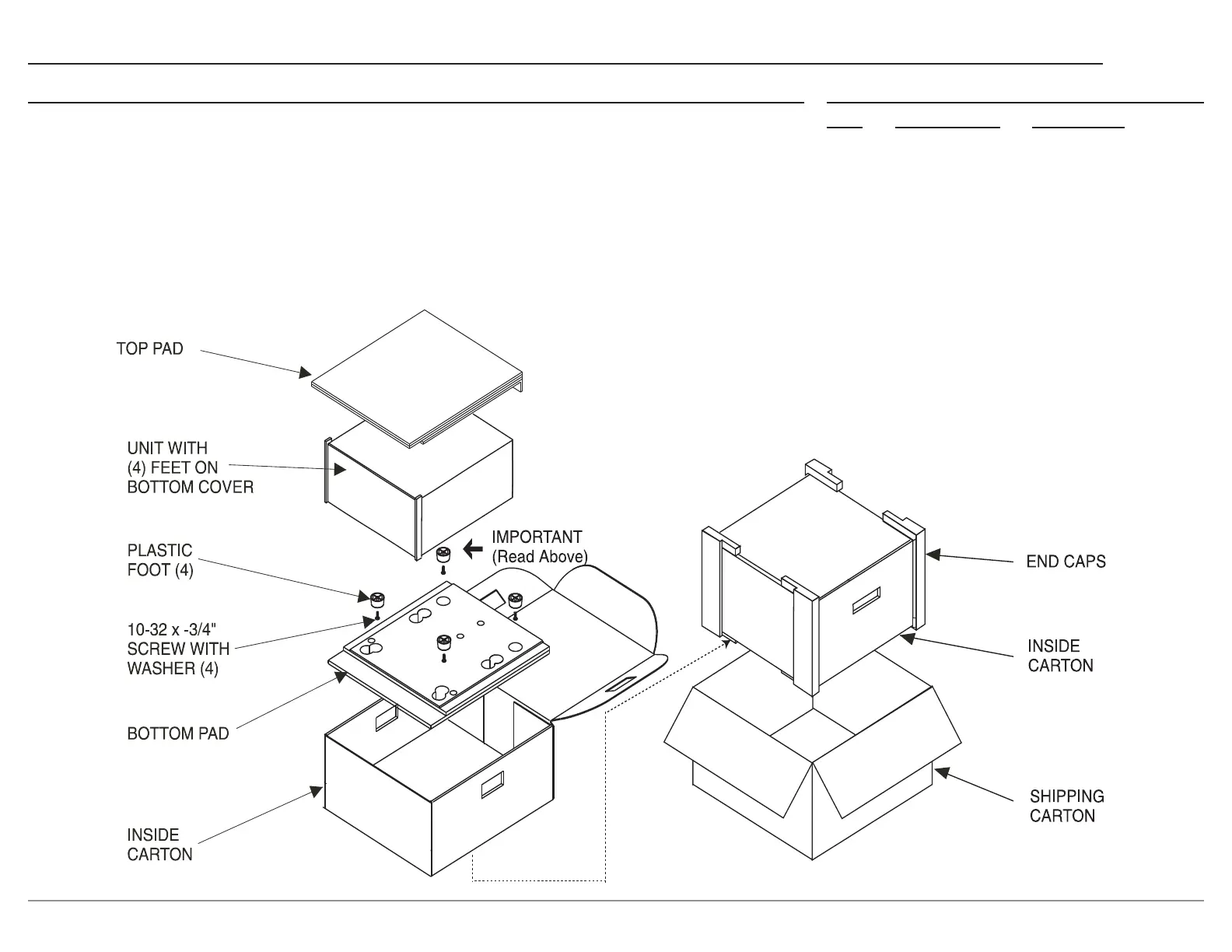 TOP PAD

UNIT WITH (4) FEET ON BOTTOM COVER

PLASTIC FOOT (4)

IMPORTANT (Read Above)

10-32 x -3/4" SCREW WITH WASHER (4)

BOTTOM PAD

INSIDE CARTON

END CAPS

INSIDE CARTON

SHIPPING CARTON