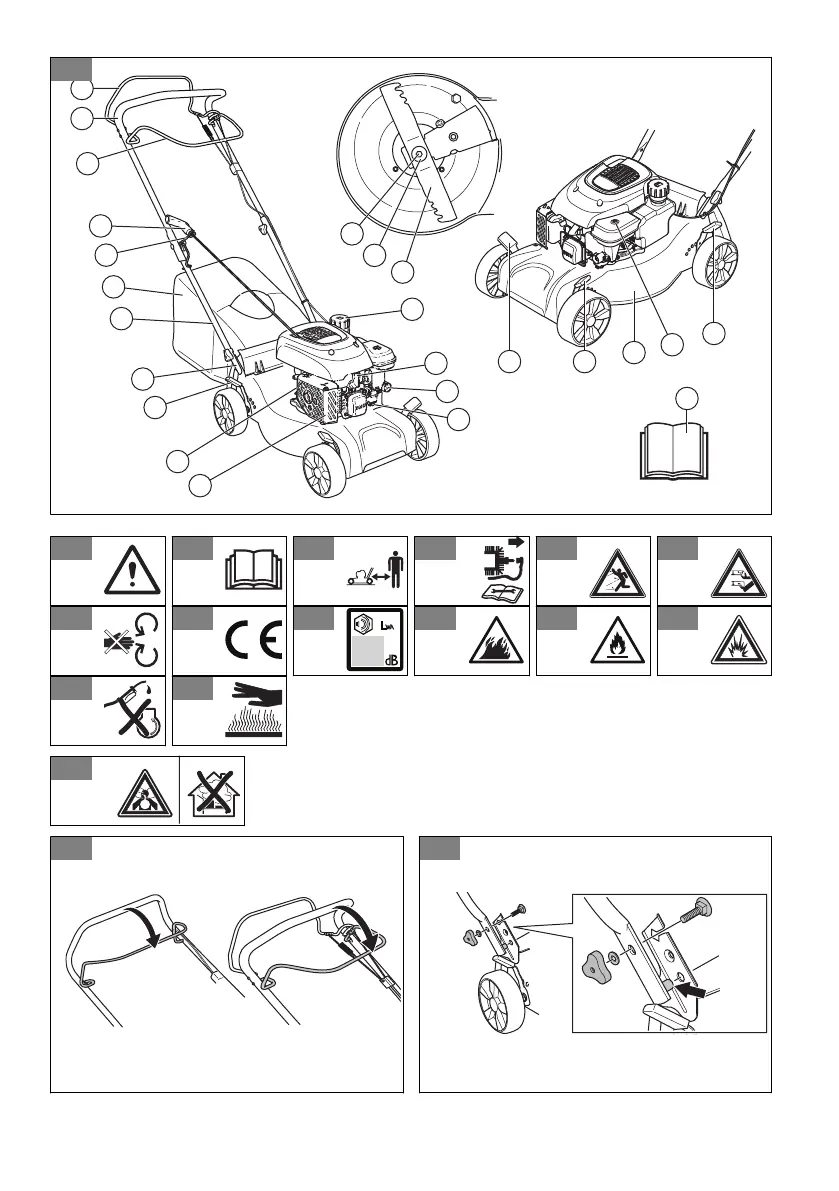 $L_{WA}$
dB