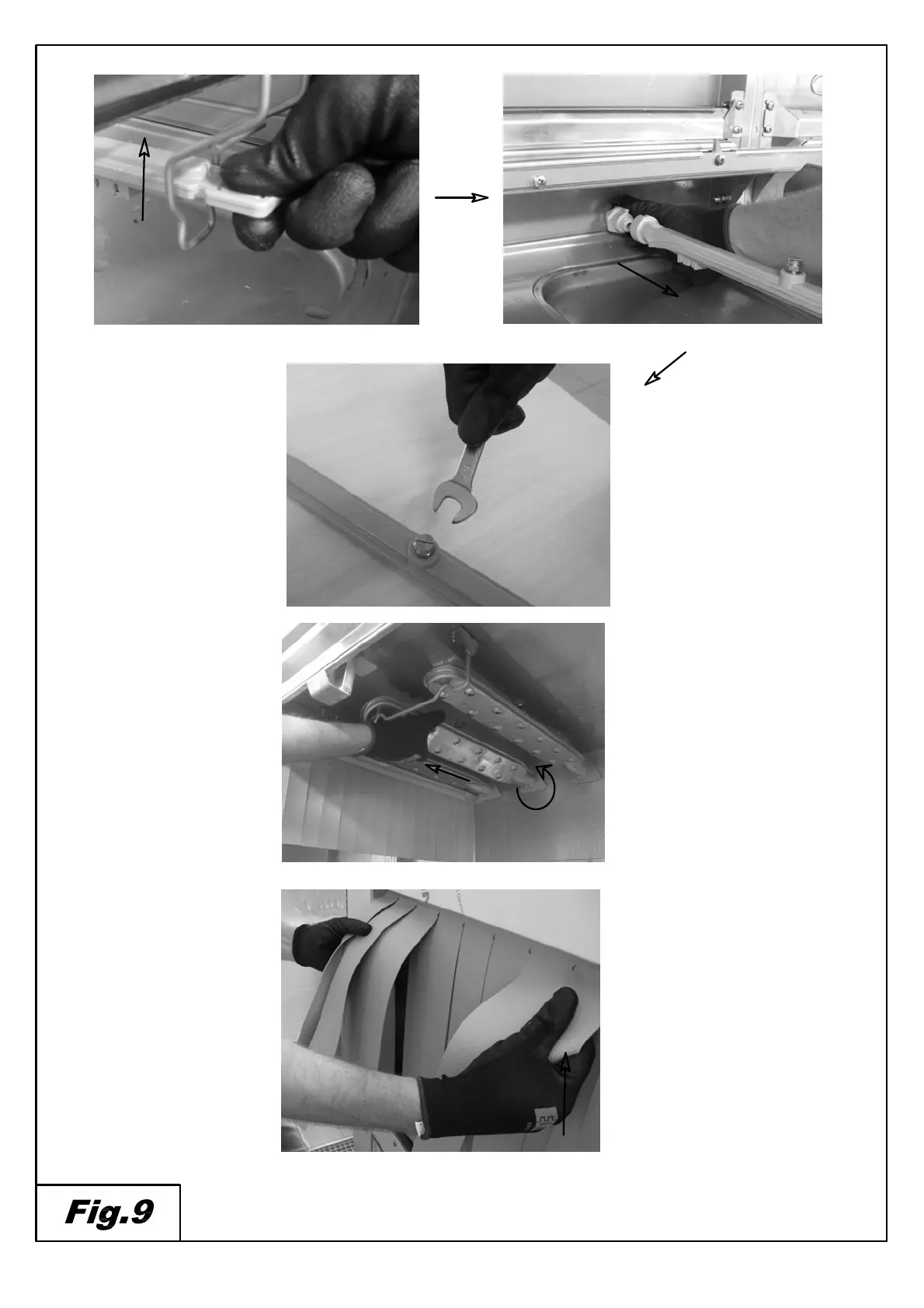 Fig.9