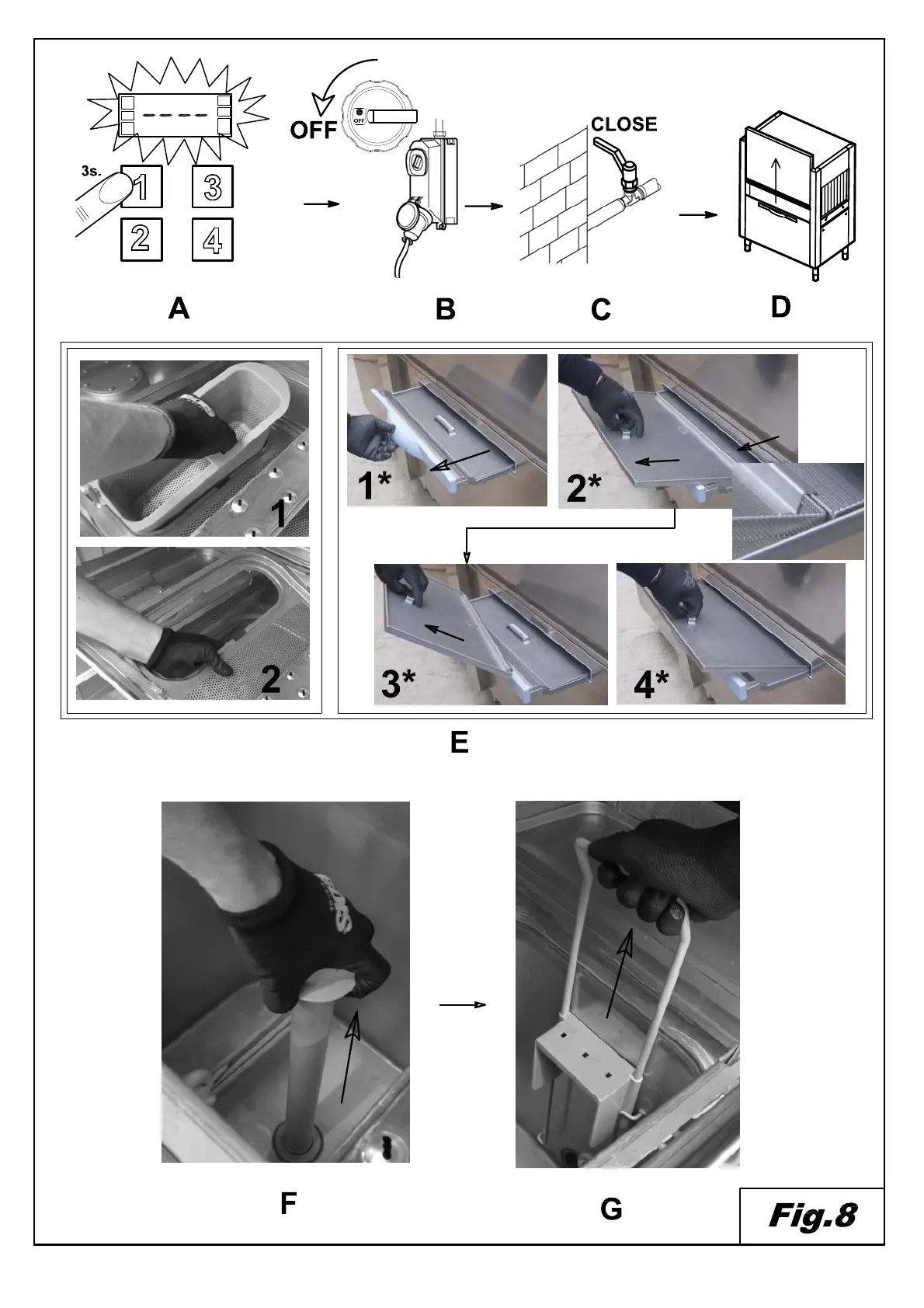 3s.

1 3

2 4

OFF

OFF

CLOSE

A

B

C

D

1

2

1*

2*

3*

4*

E

F

G

Fig.8