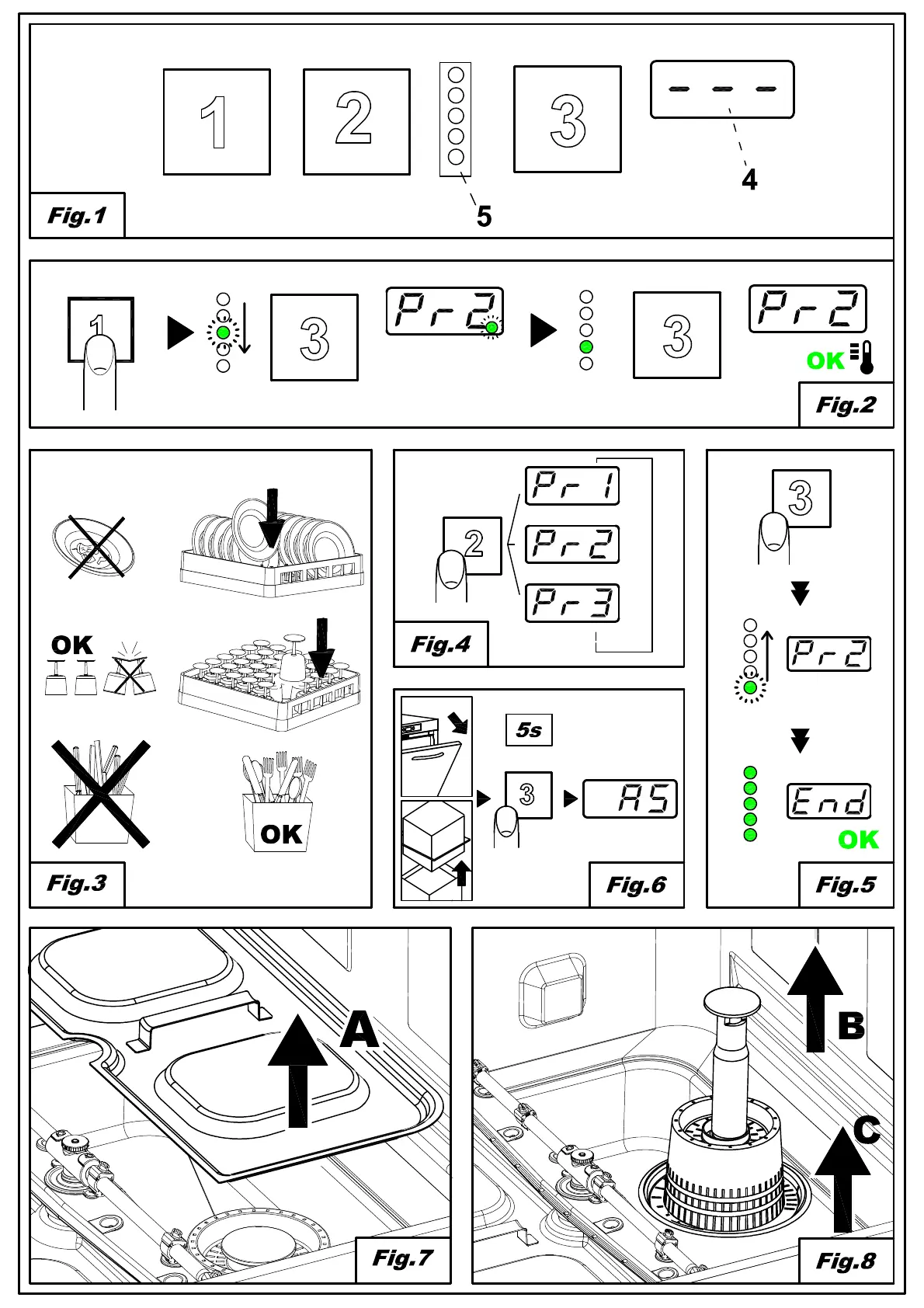 1
2
3
- - -
4
5
Fig.1

1
3
Pr2
3
Pr2
OK
Fig.2

OK
OK
Fig.3

2
Pr 1
Pr2
Pr3
Fig.4

5s
3
A5
Fig.6

3
Pr2
End
OK
Fig.5

A
Fig.7

B
C
Fig.8