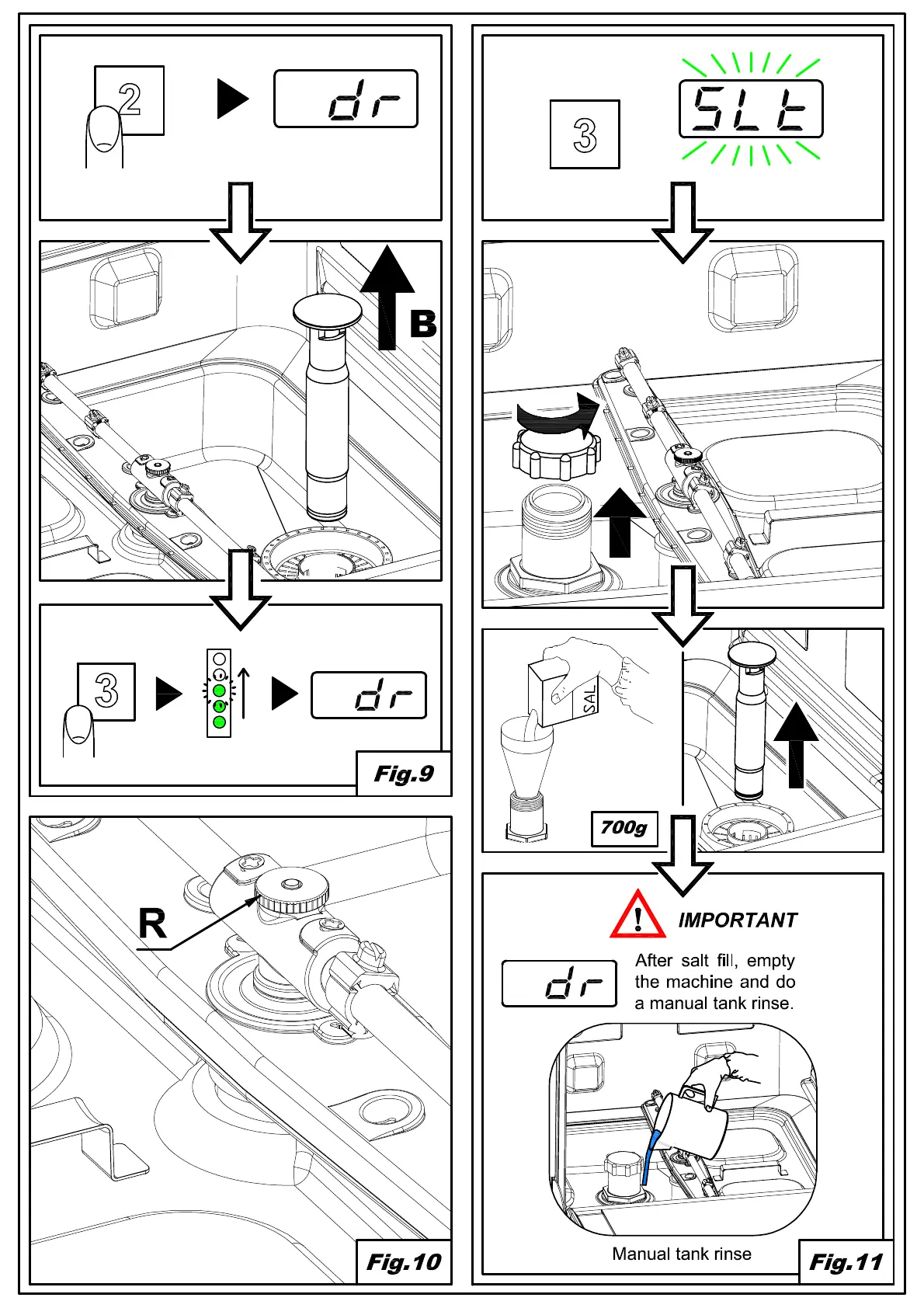 2

dr

B

3

dr

Fig.9

R

Fig.10

3

SLt

SAL

700g

IMPORTANT

dr

After salt fill, empty the machine and do a manual tank rinse.

Manual tank rinse

Fig.11