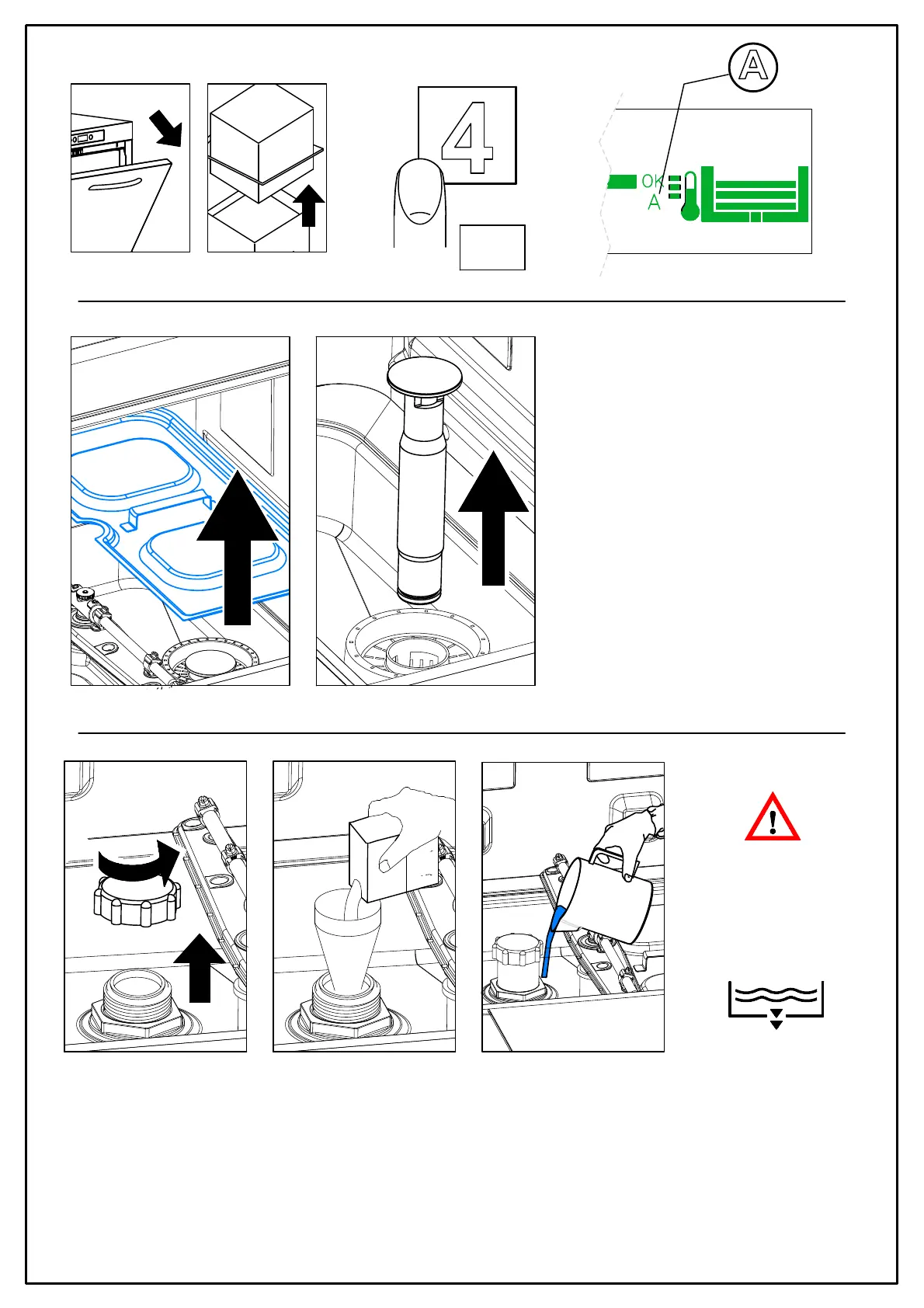 A

4

OK
A