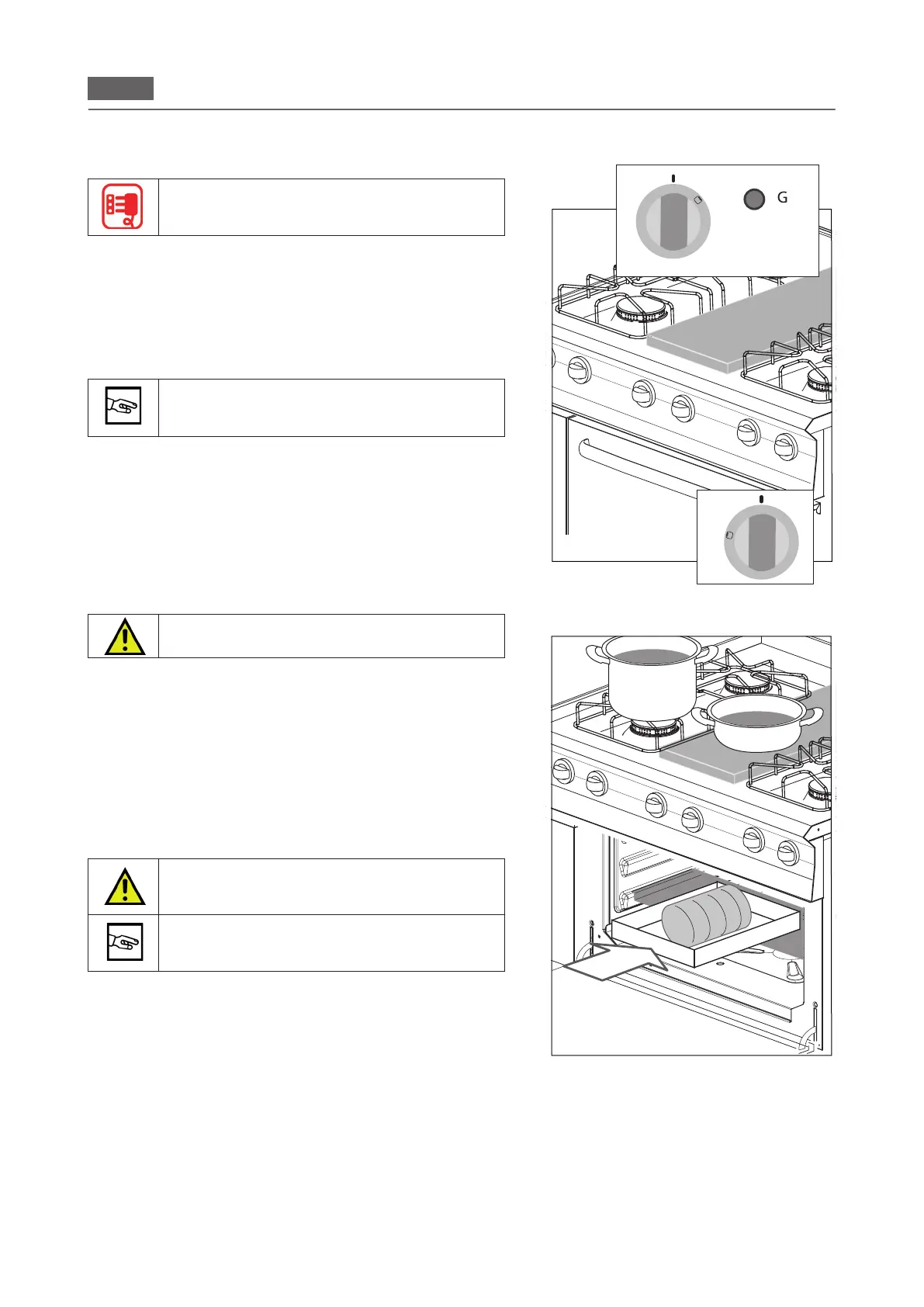 G