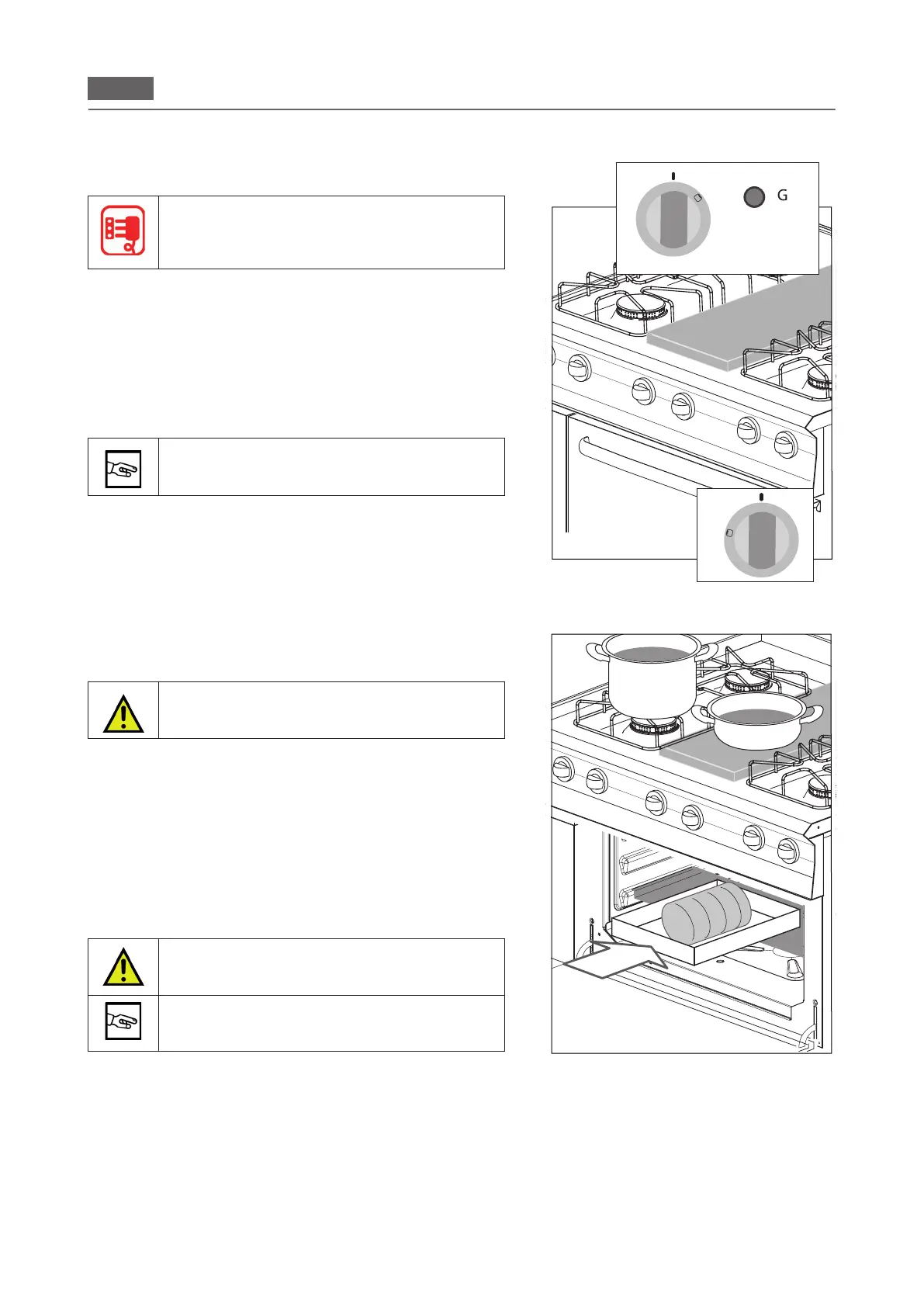 G