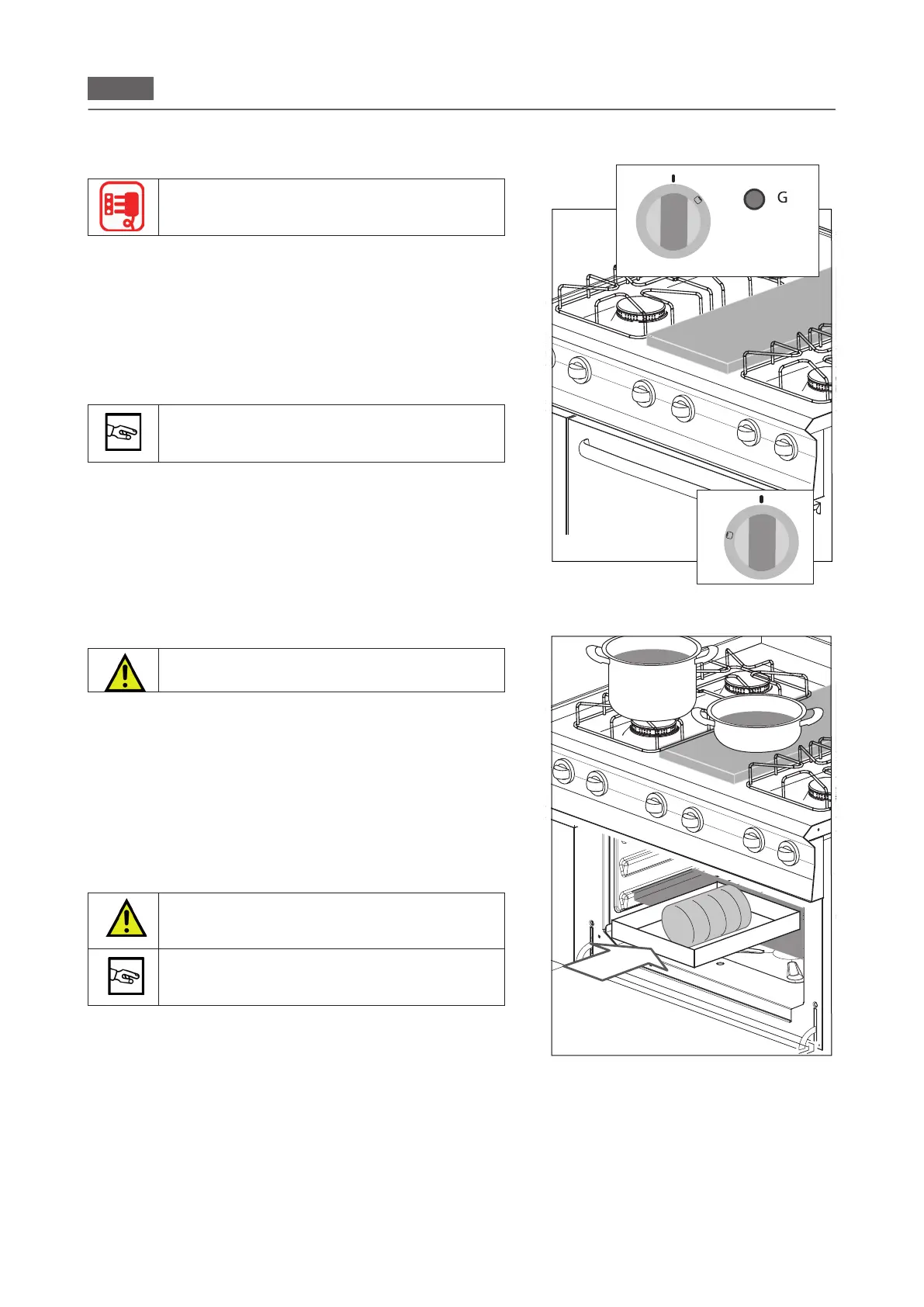 G