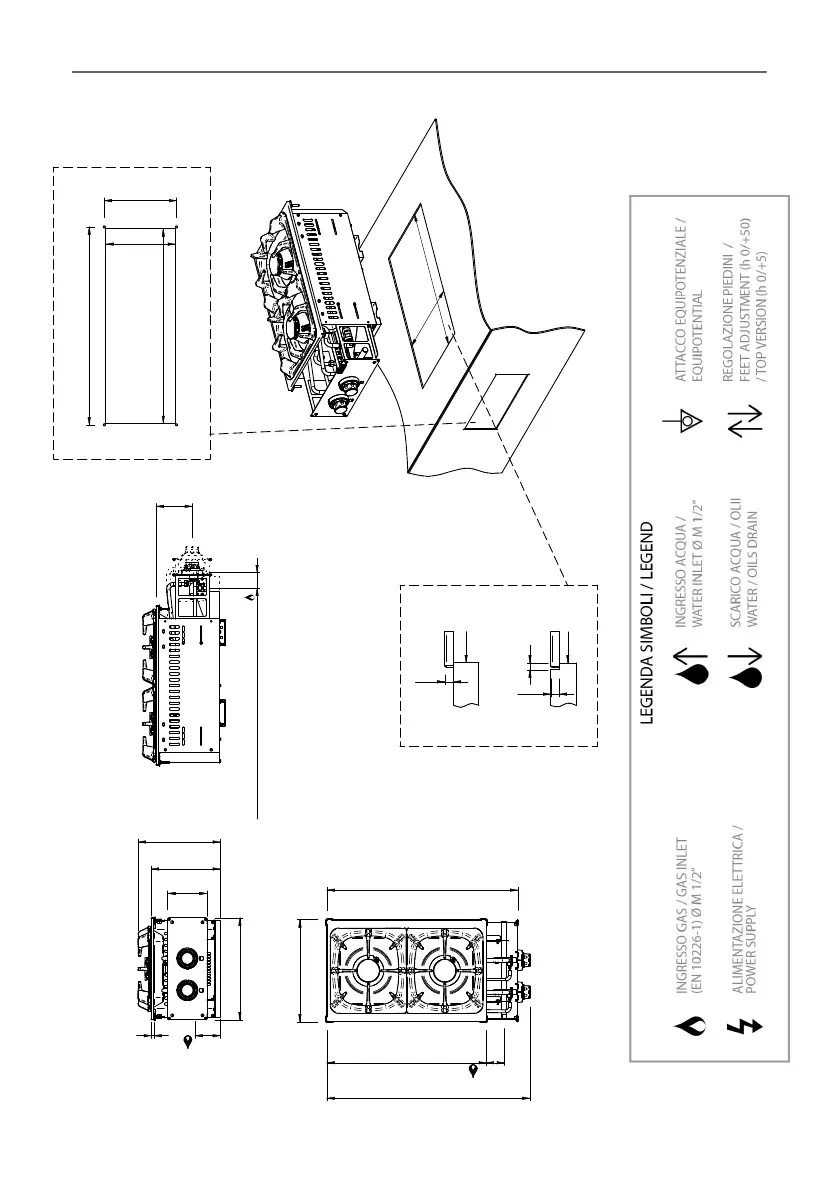 LEGENDA SIMBOLI / LEGEND

INGRESSO GAS / GAS INLET (EN 10226-1) Ø M 1/2"

ALIMENTAZIONE ELETTRICA / POWER SUPPLY

INGRESSO ACQUA / WATER INLET Ø M 1/2"

SCARICO ACQUA / OLII WATER / OILS DRAIN

ATTACCO EQUIPOTENZIALE / EQUIPOTENTIAL

REGOLAZIONE PIEDINI / FEET ADJUSTMENT (h 0/+50) / TOP VERSION (h 0/+5)