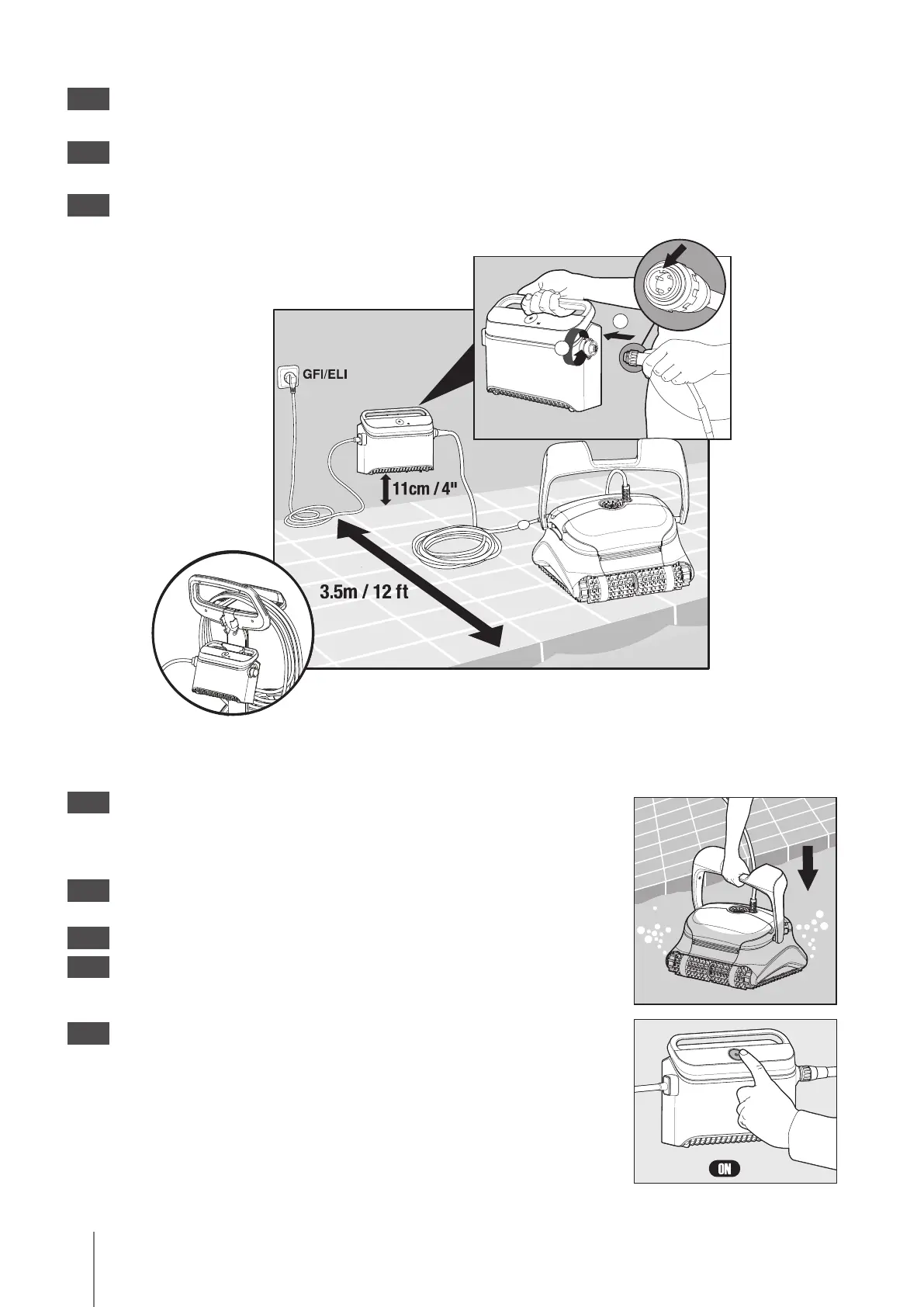 GFI/ELI

11cm / 4"

3.5m / 12 ft

ON