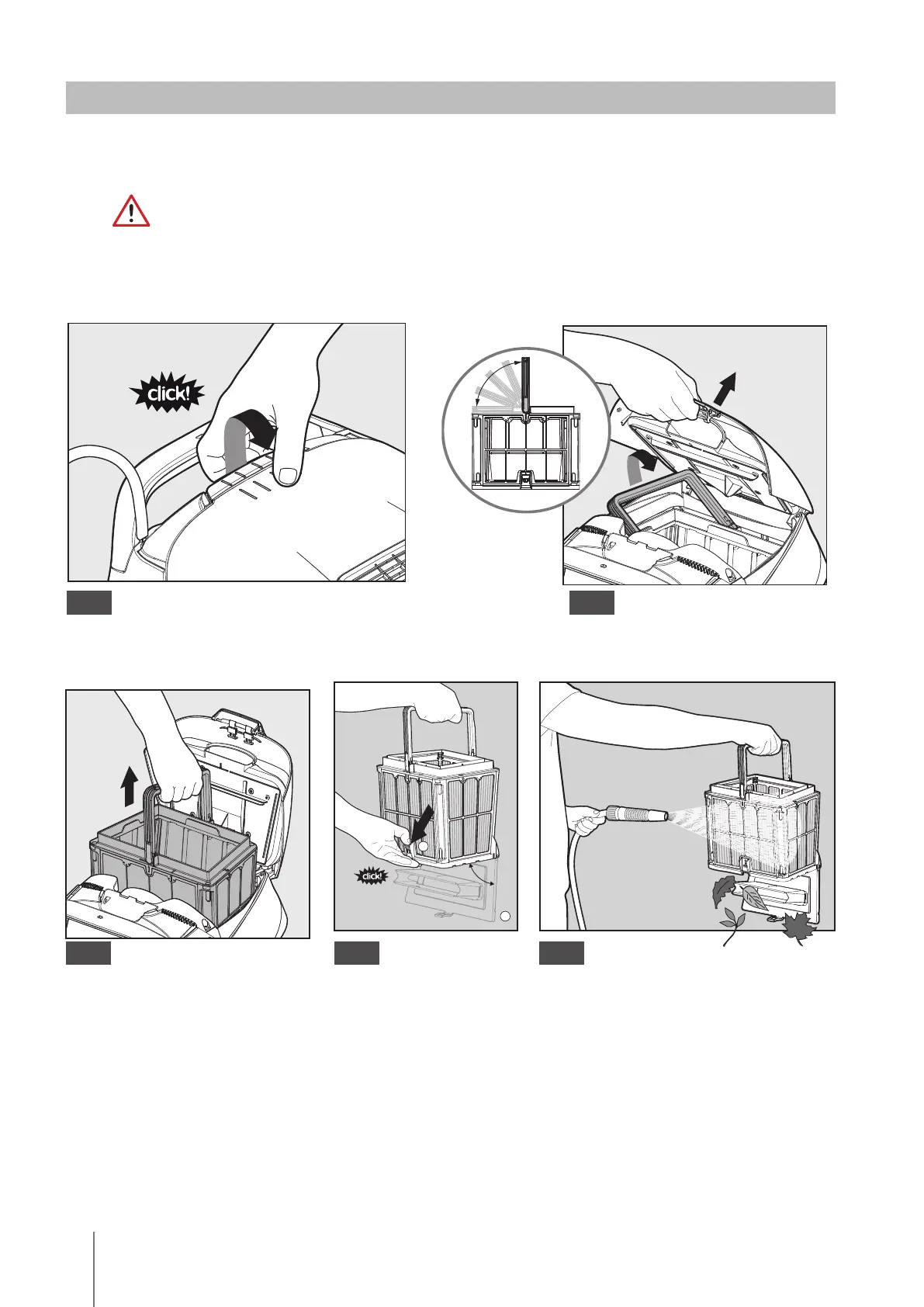 click!

click!