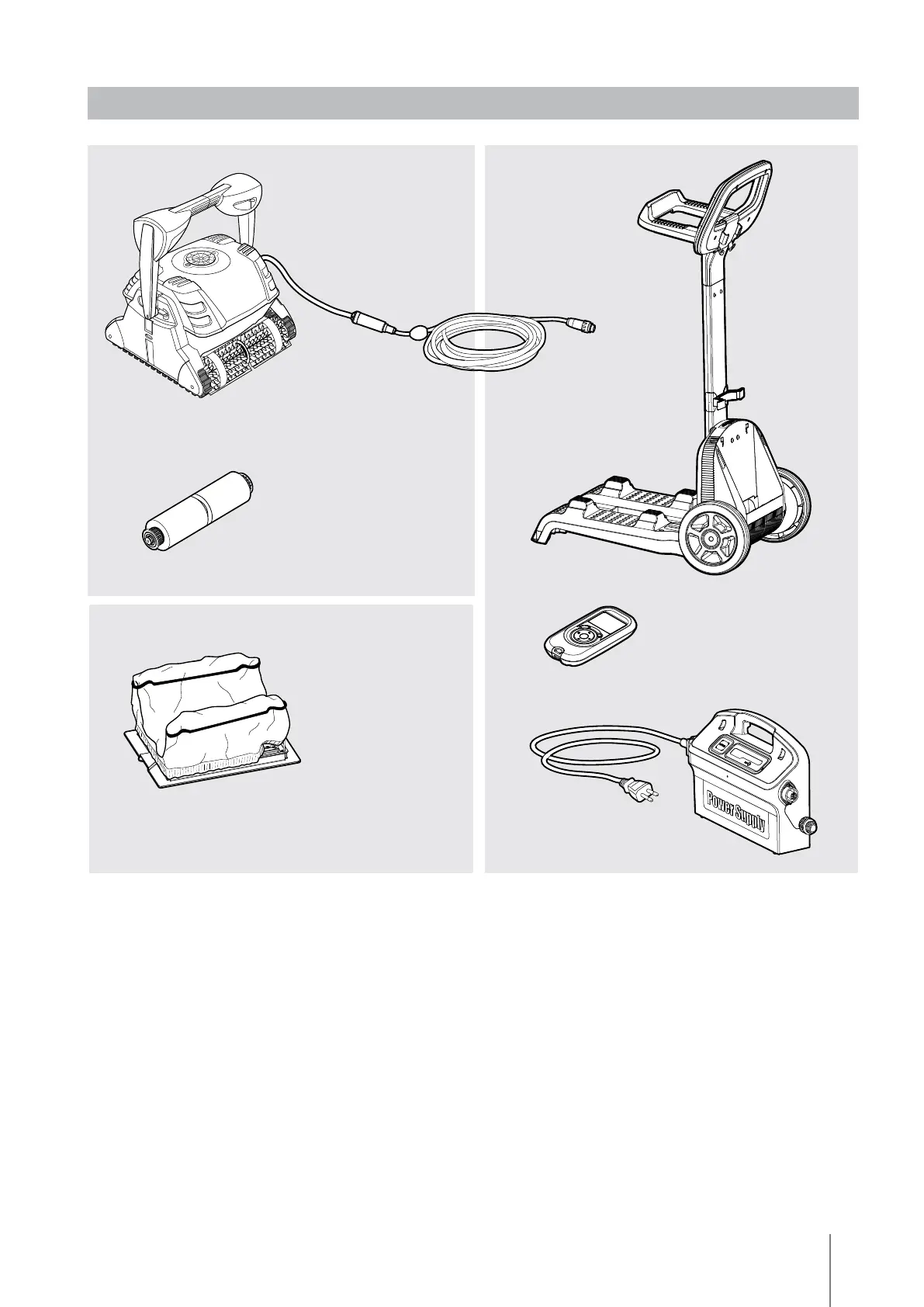 Power Supply