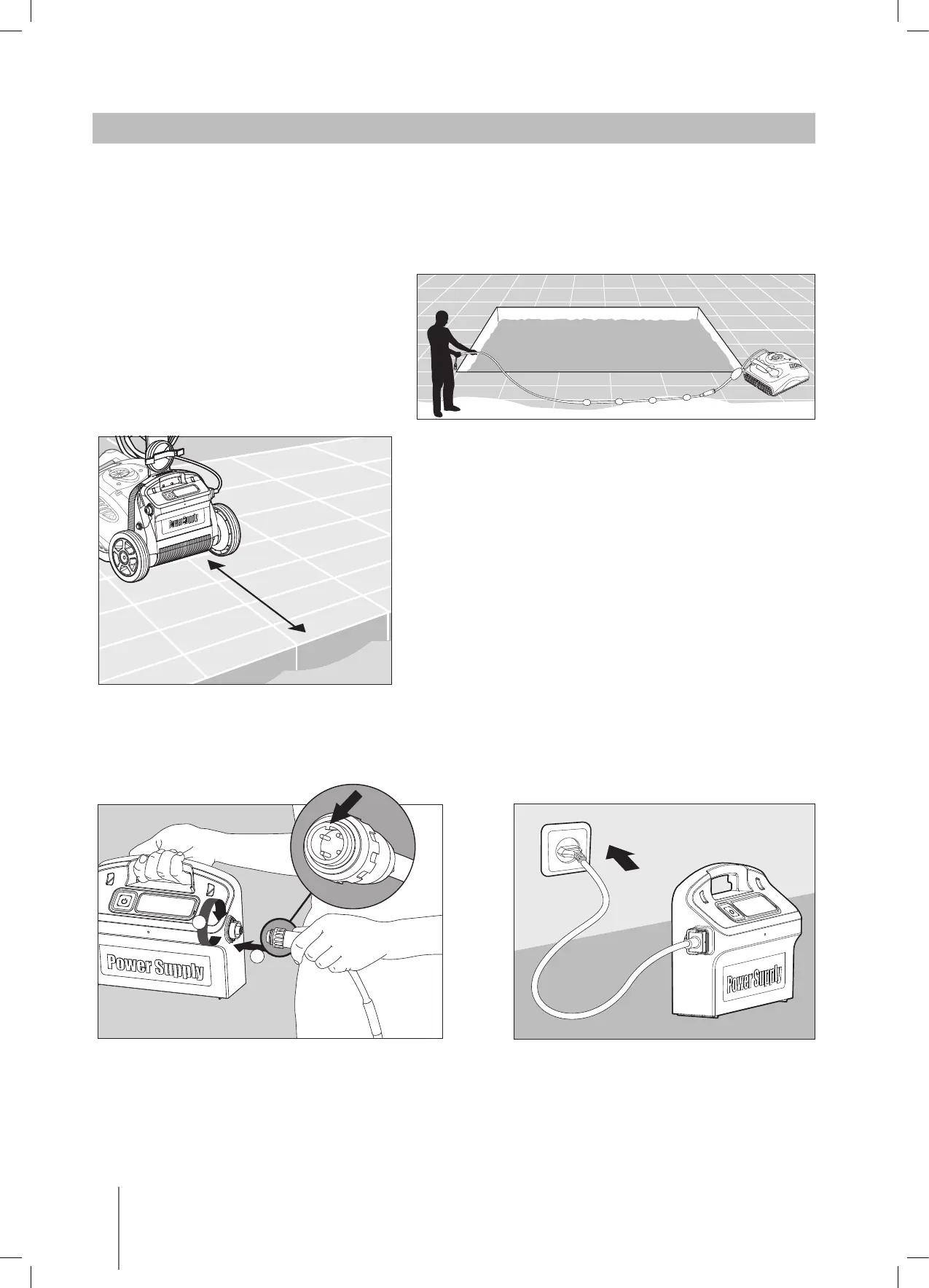 Power Supply

Power Supply

Power Supply