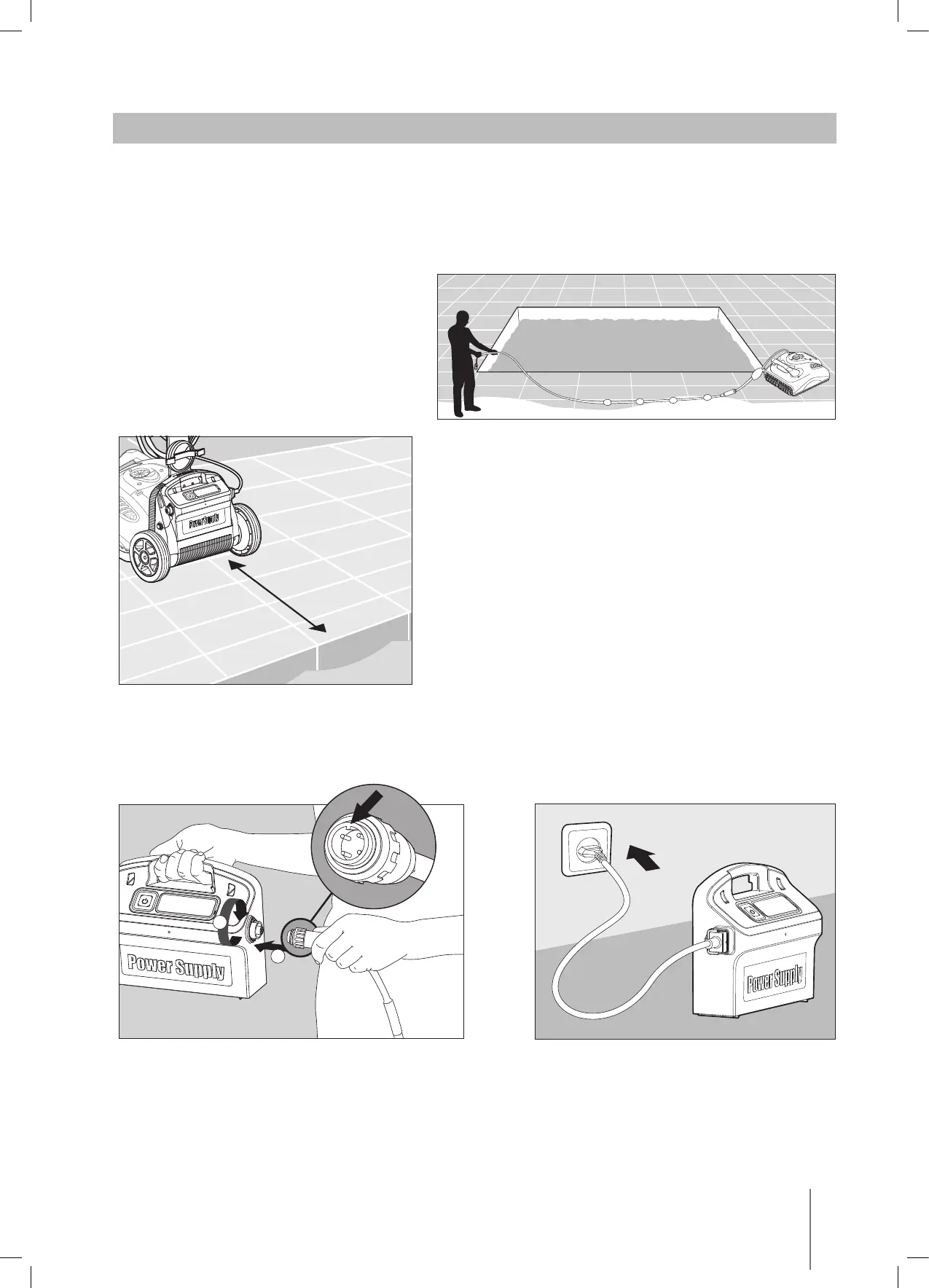 Power Supply

Power Supply

Power Supply