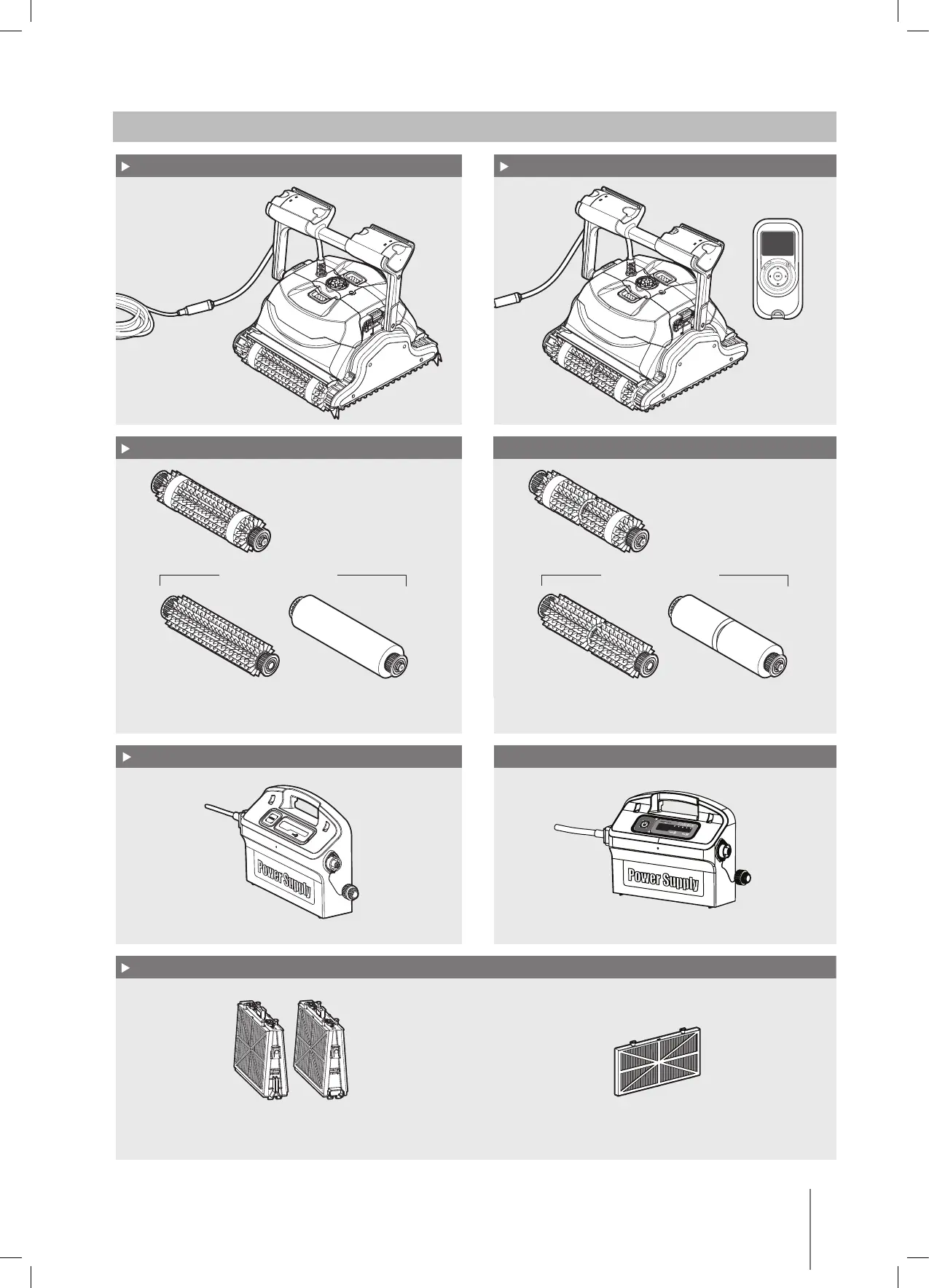 Power Supply

Power Supply