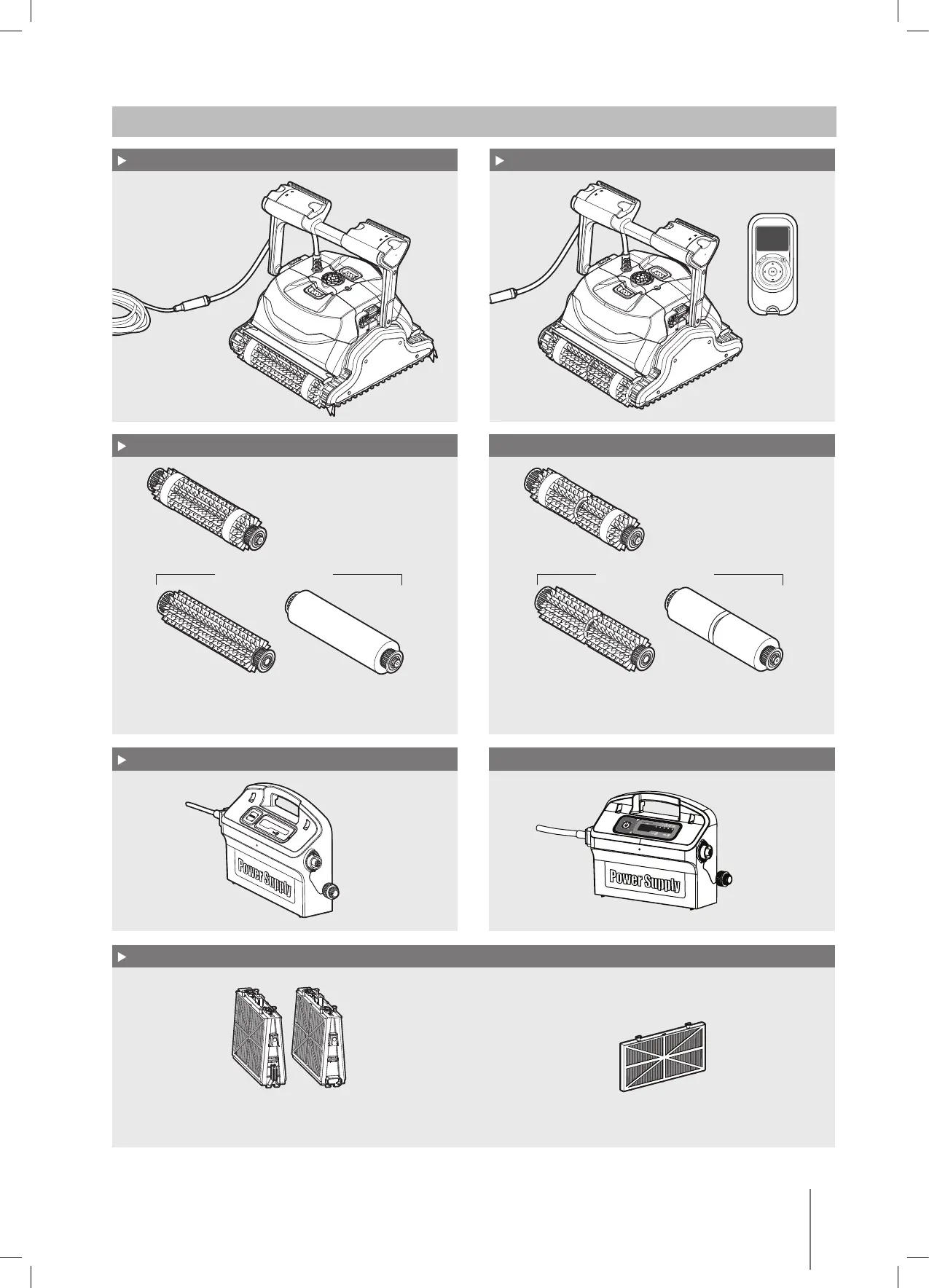 Power Supply

Power Supply