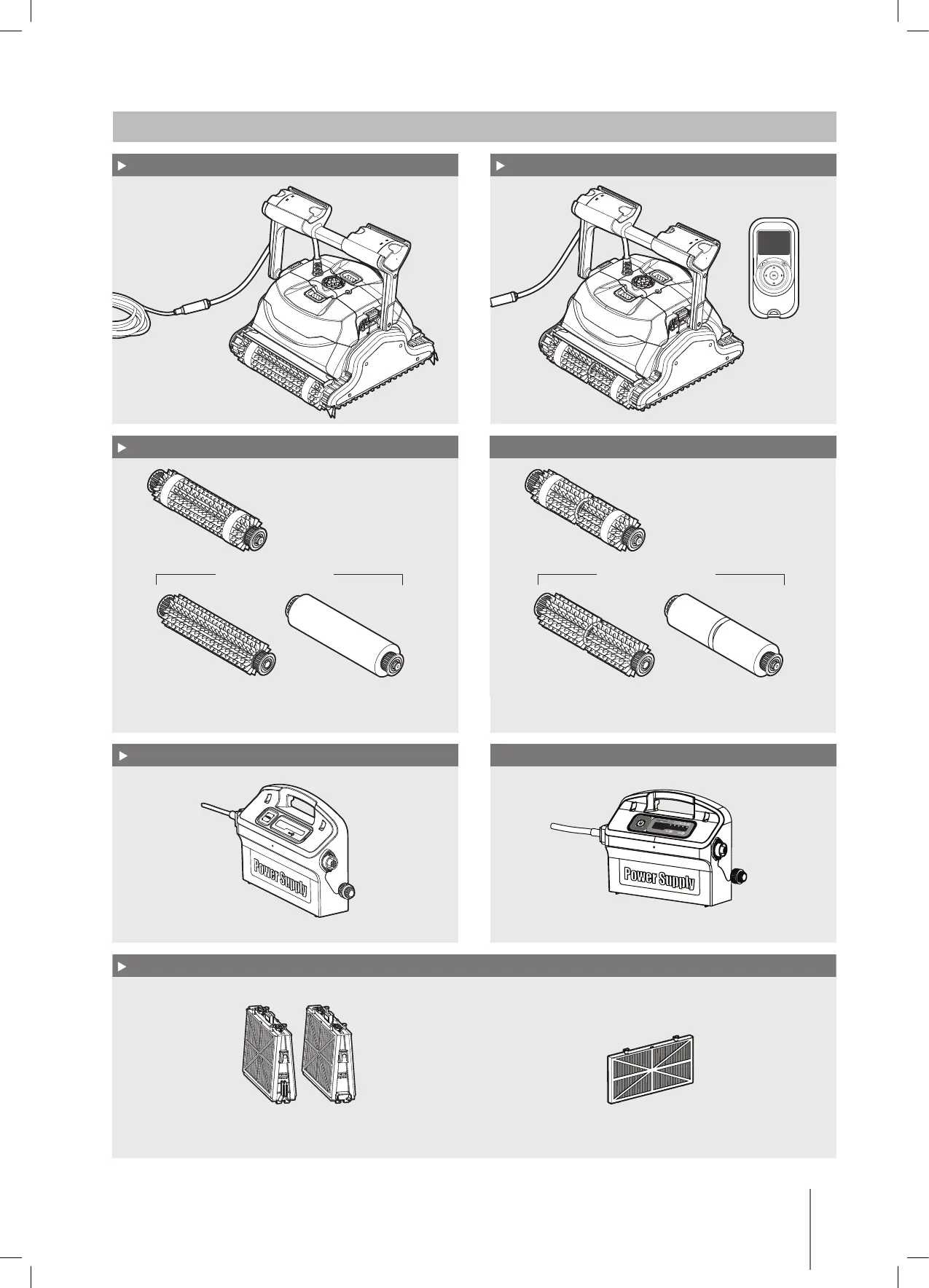 Power Supply

Power Supply