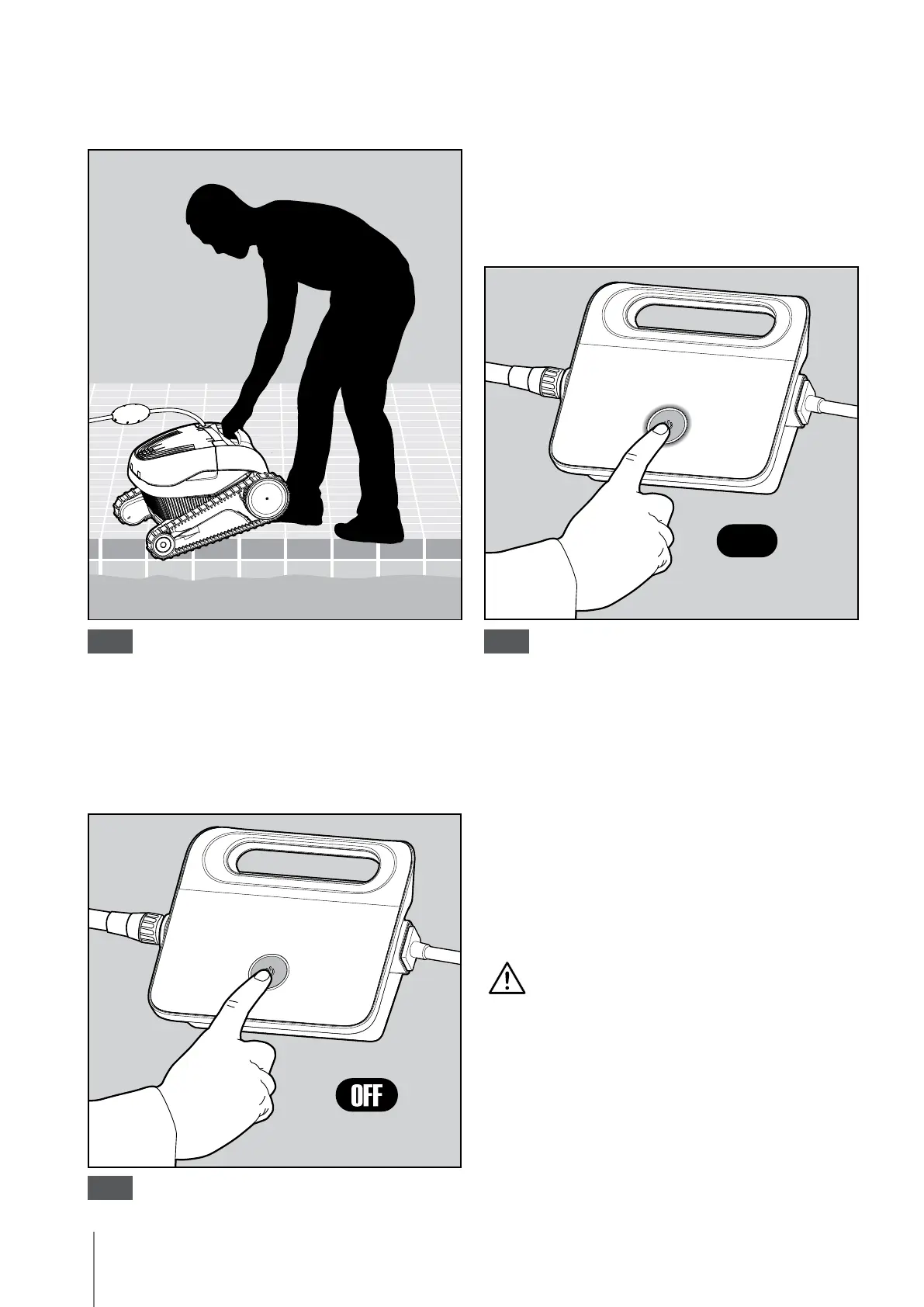 OFF