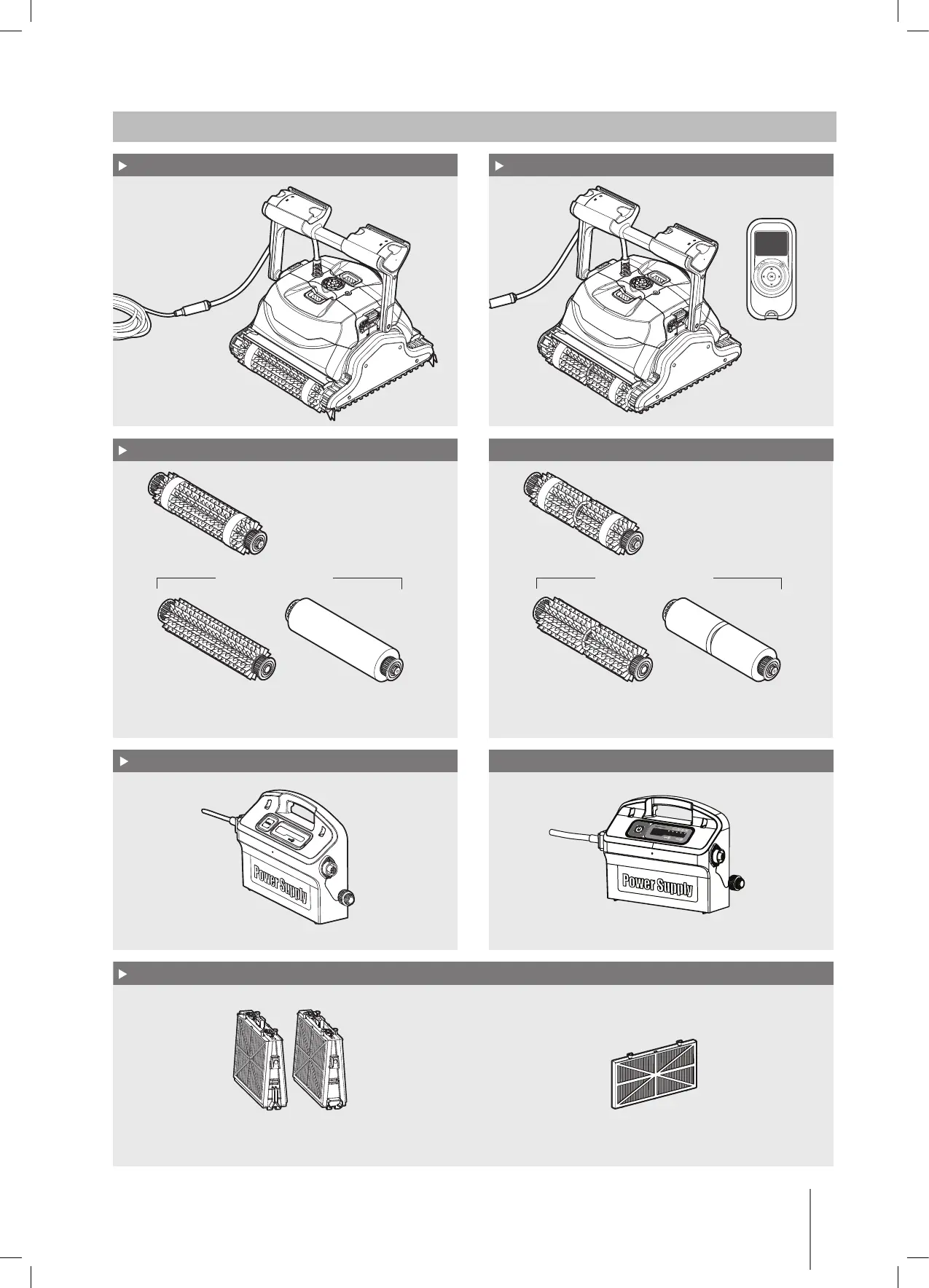 Power Supply

Power Supply