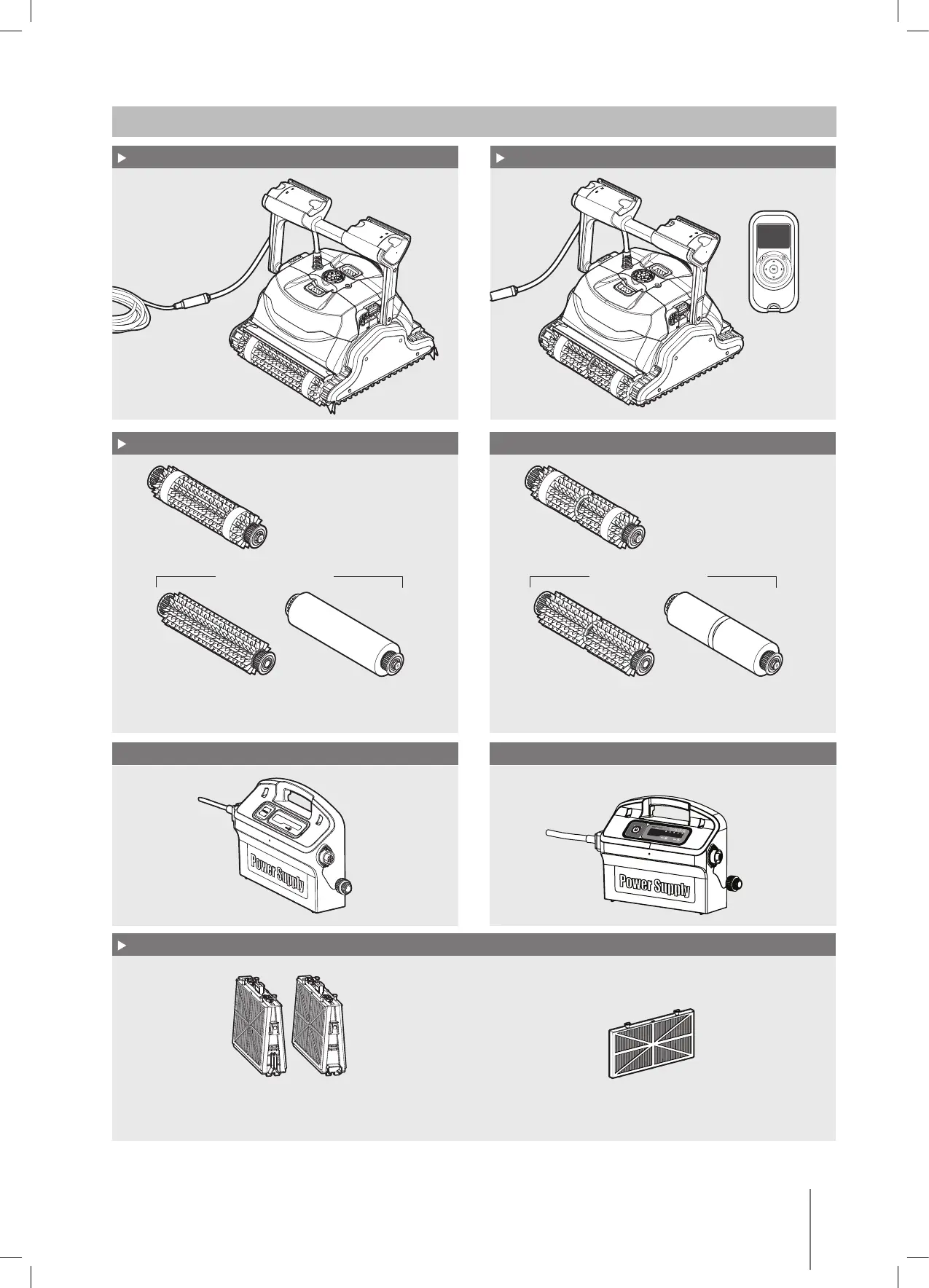 Power Supply

Power Supply