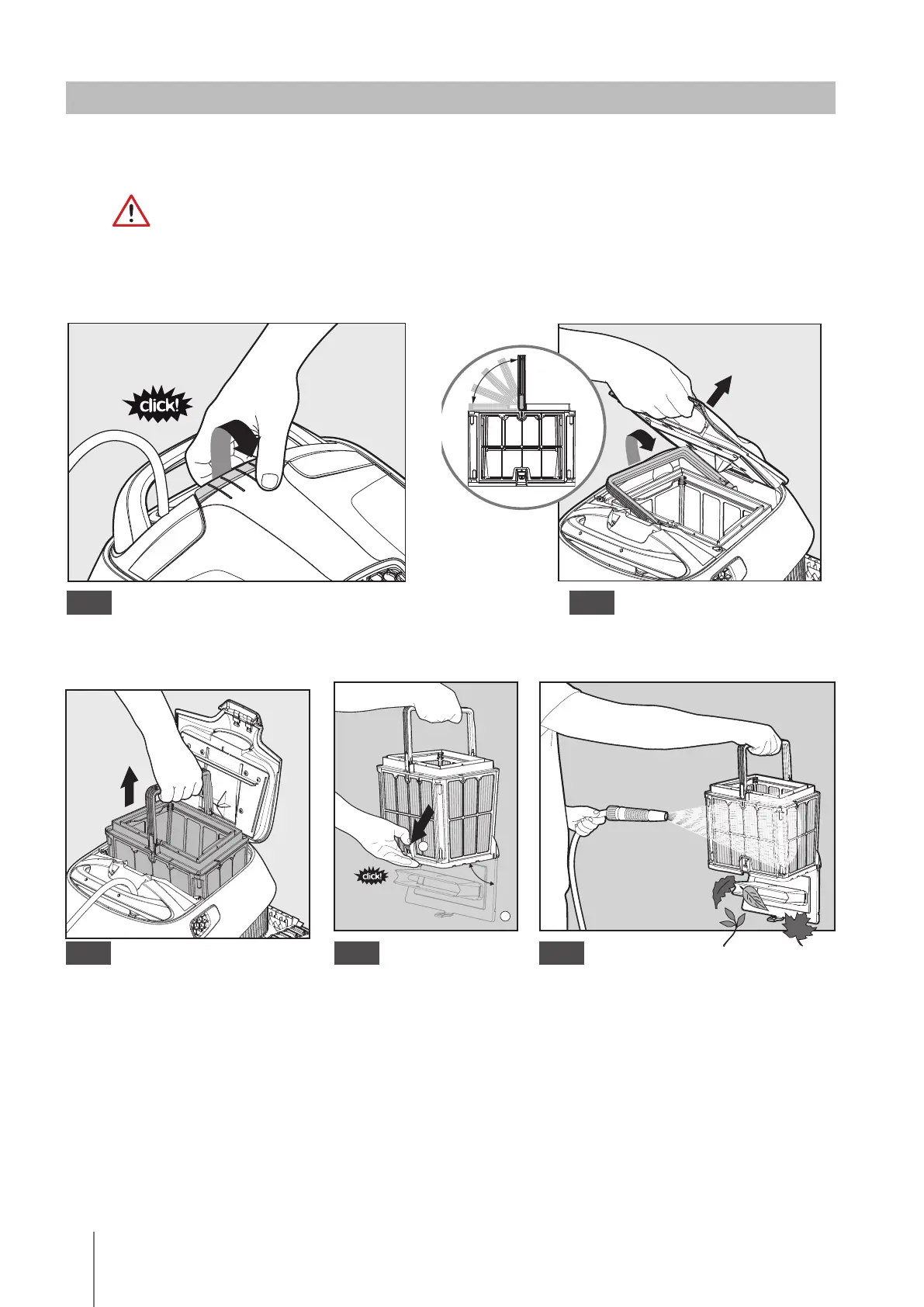 click!

click!