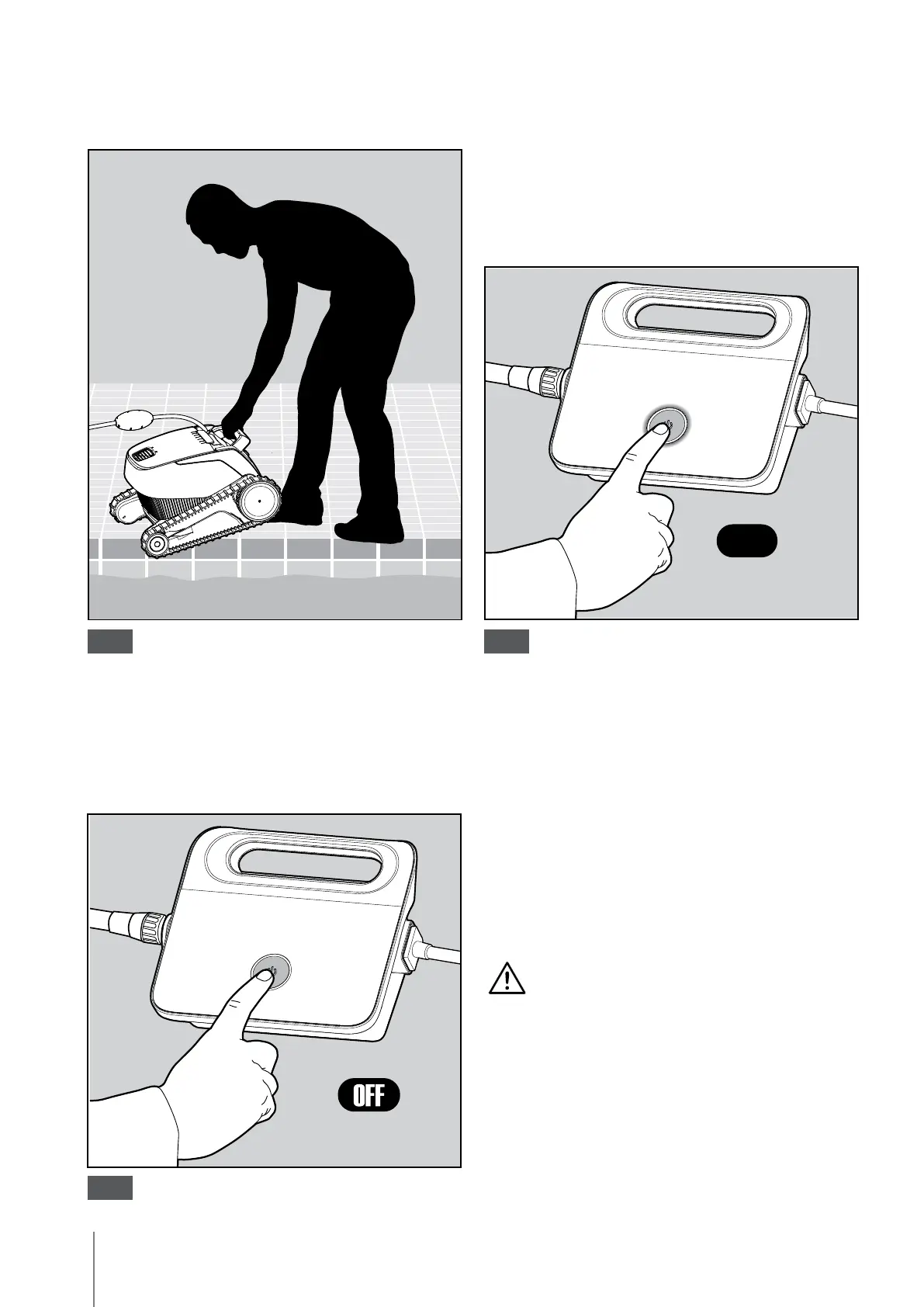 OFF