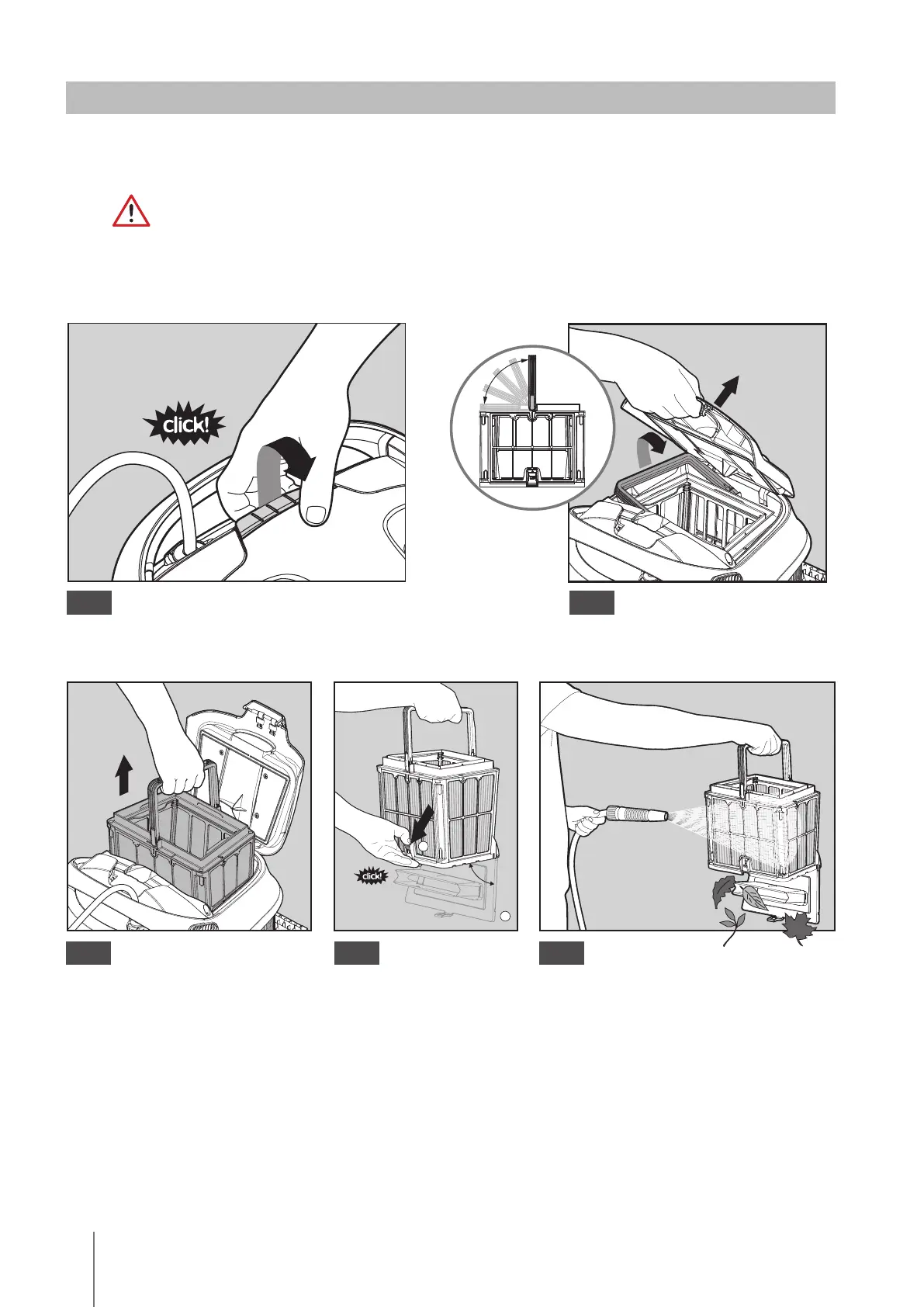 click!

click!