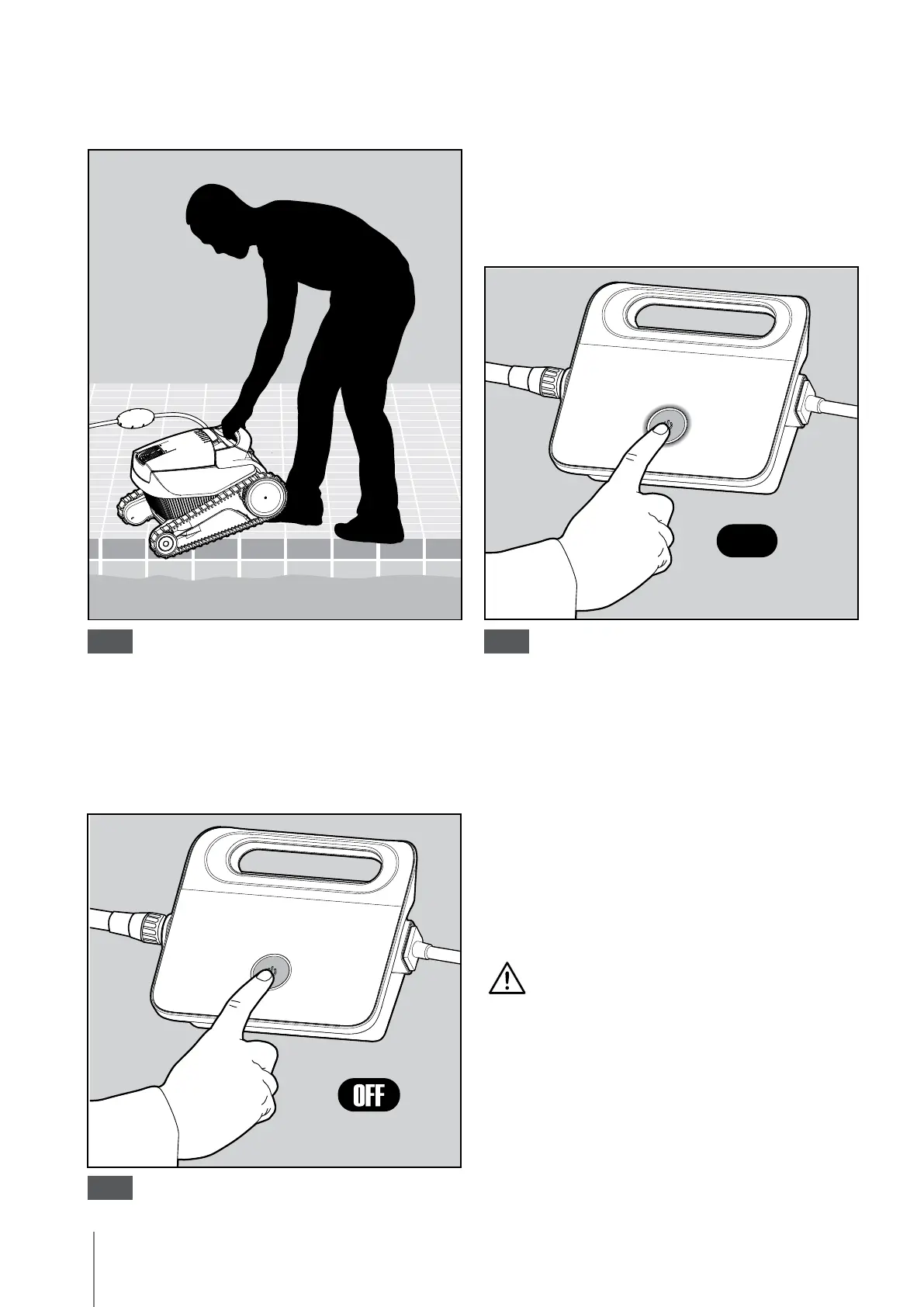 OFF